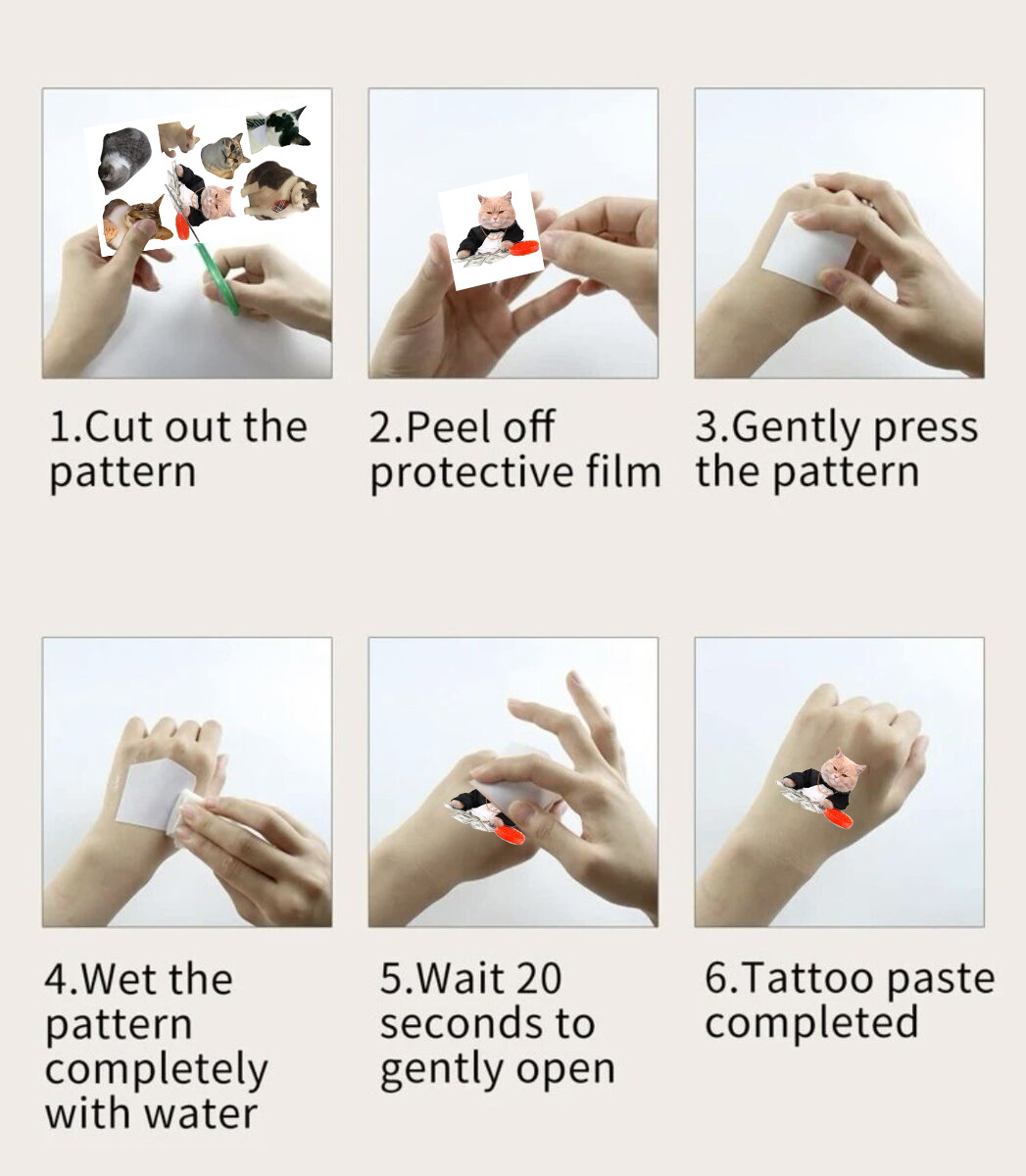 1.Cut out the pattern

2.Peel off protective film

3.Gently press the pattern

4.Wet the pattern completely with water

5.Wait 20 seconds to gently open

6.Tattoo paste completed