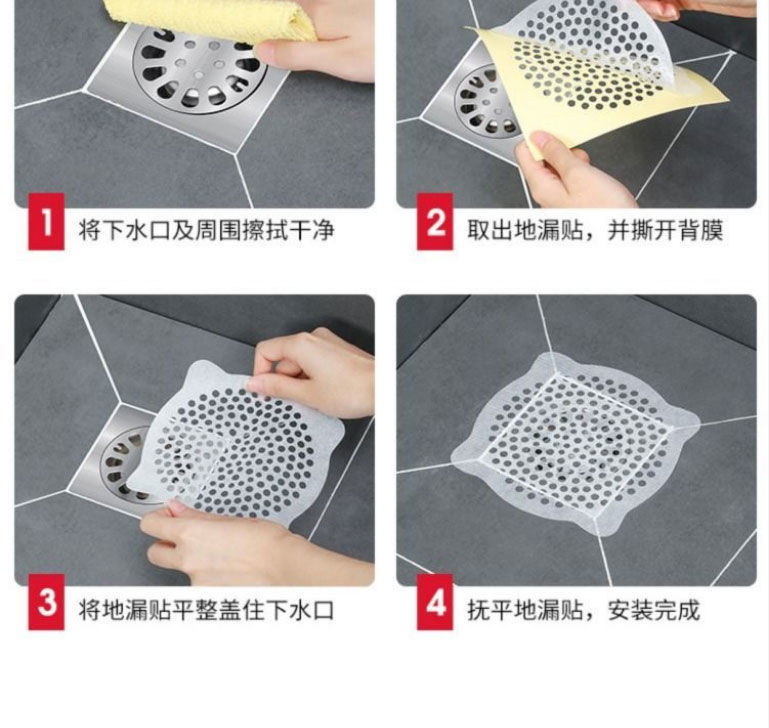 1 将下水口及周围擦拭干净

2 取出地漏贴，并撕开背膜

3 将地漏贴平整盖住下水口

4 抚平地漏贴，安装完成