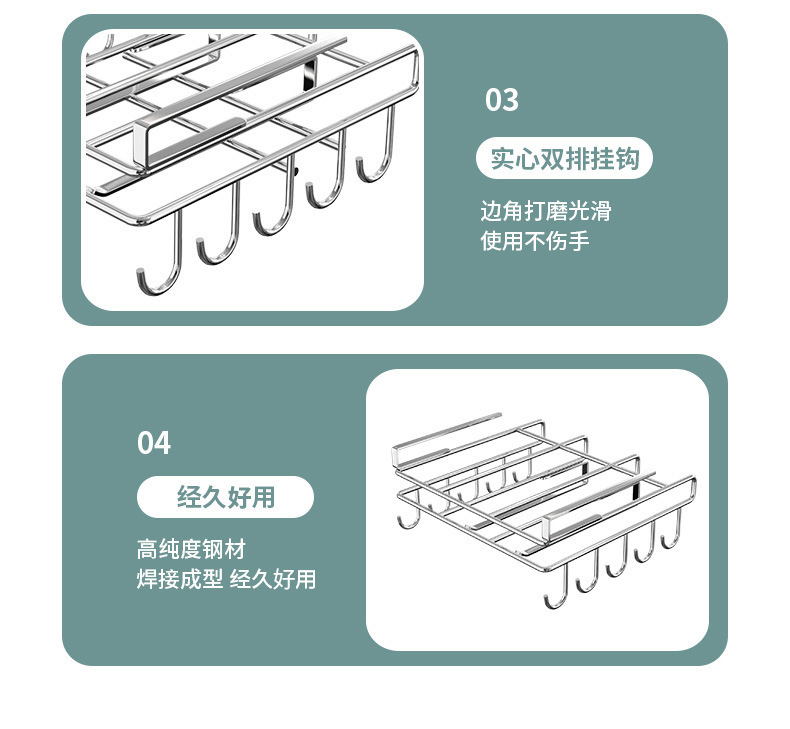 03

实心双排挂钩

边角打磨光滑
使用不伤手

04

经久好用

高纯度钢材
焊接成型 经久好用