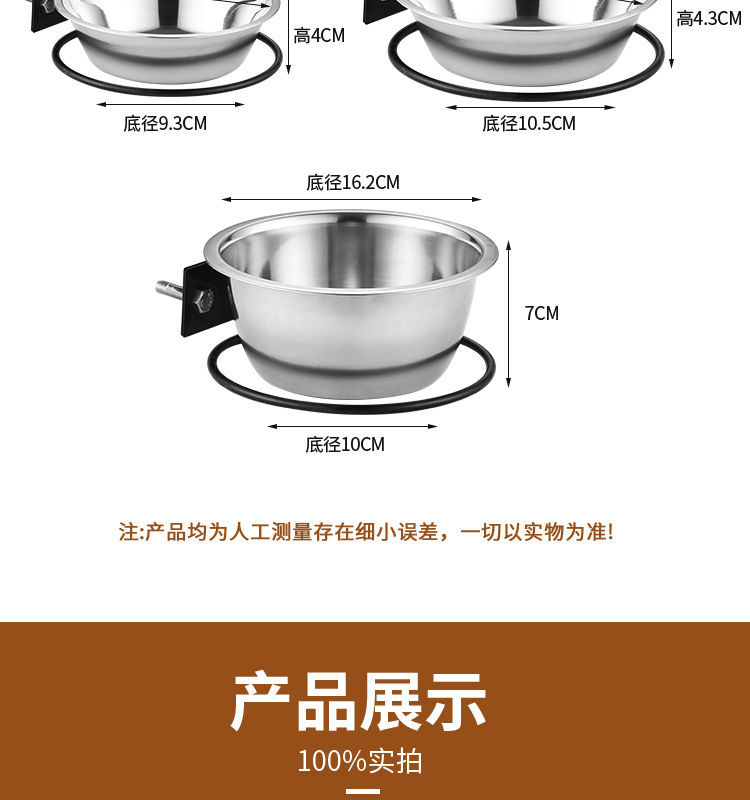 高4CM

底径9.3CM

高4.3CM

底径10.5CM

底径16.2CM

7CM

底径10CM

注:产品均为人工测量存在细小误差，一切以实物为准!

产品展示

100%实拍