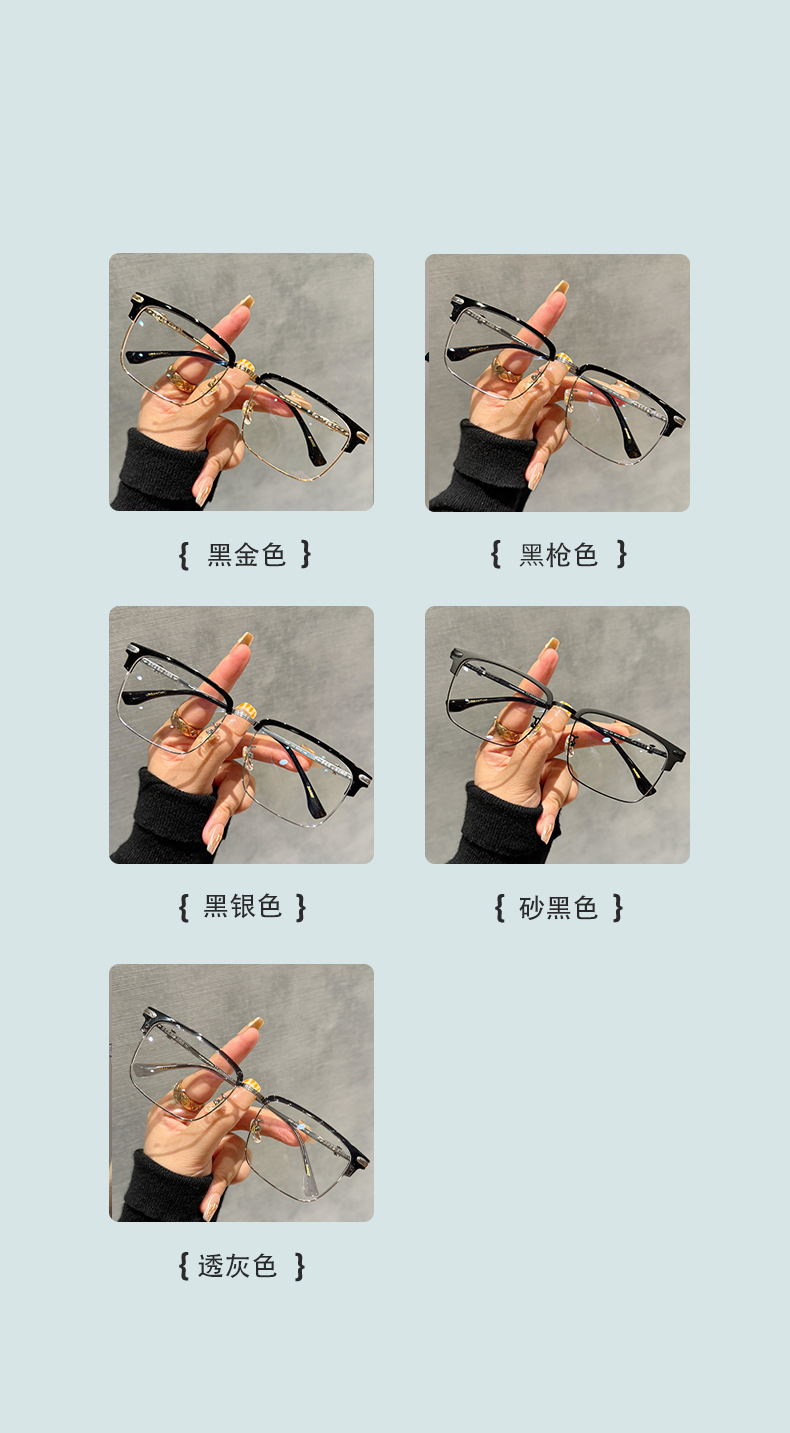 { 黑金色 }

{ 黑枪色 }

{ 黑银色 }

{ 砂黑色 }

{ 透灰色 }