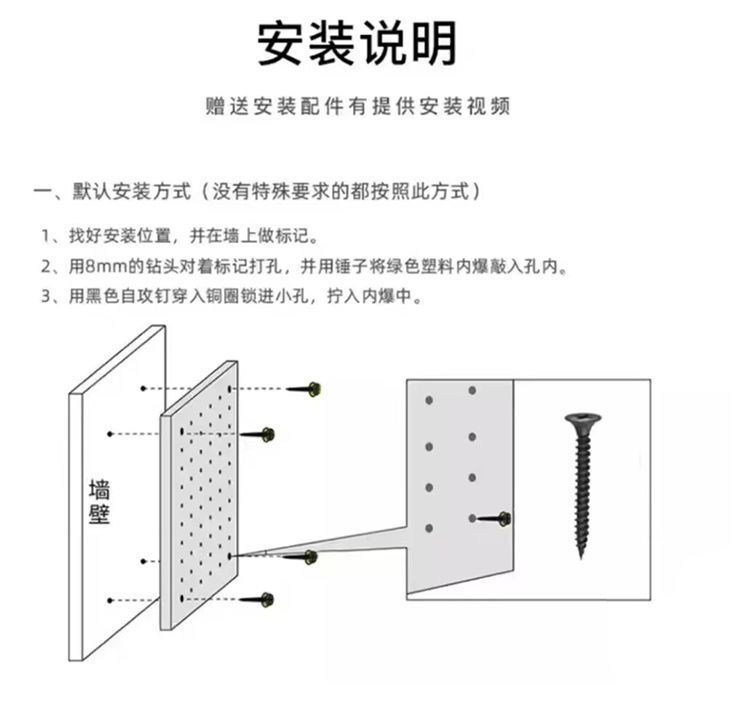 安装说明

赠送安装配件有提供安装视频

一、默认安装方式（没有特殊要求的都按照此方式）

1、找好安装位置，并在墙上做标记。

2、用8mm的钻头对着标记打孔，并用锤子将绿色塑料内爆敲入孔内。

3、用黑色自攻钉穿入铜圈锁进小孔，拧入内爆中。

墙壁