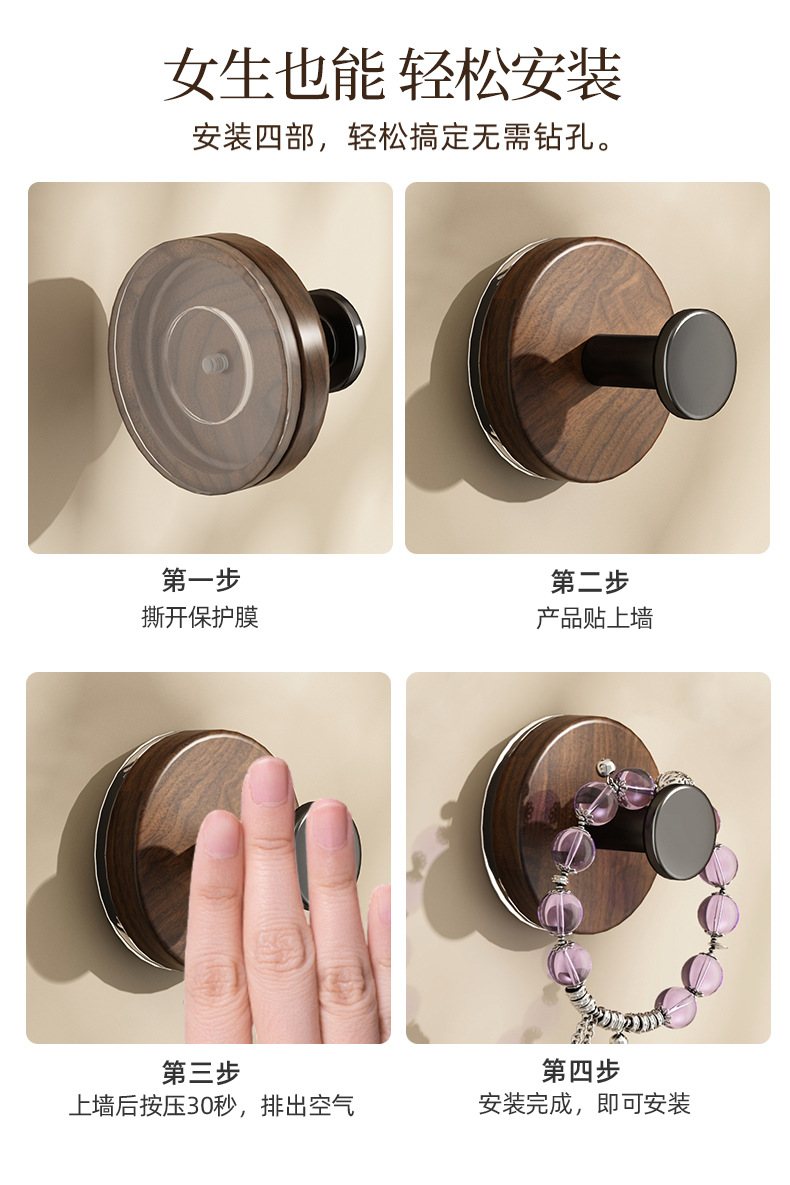 女生也能 轻松安装

安装四部，轻松搞定无需钻孔。

第一步
撕开保护膜

第二步
产品贴上墙

第三步
上墙后按压30秒，排出空气

第四步
安装完成，即可安装