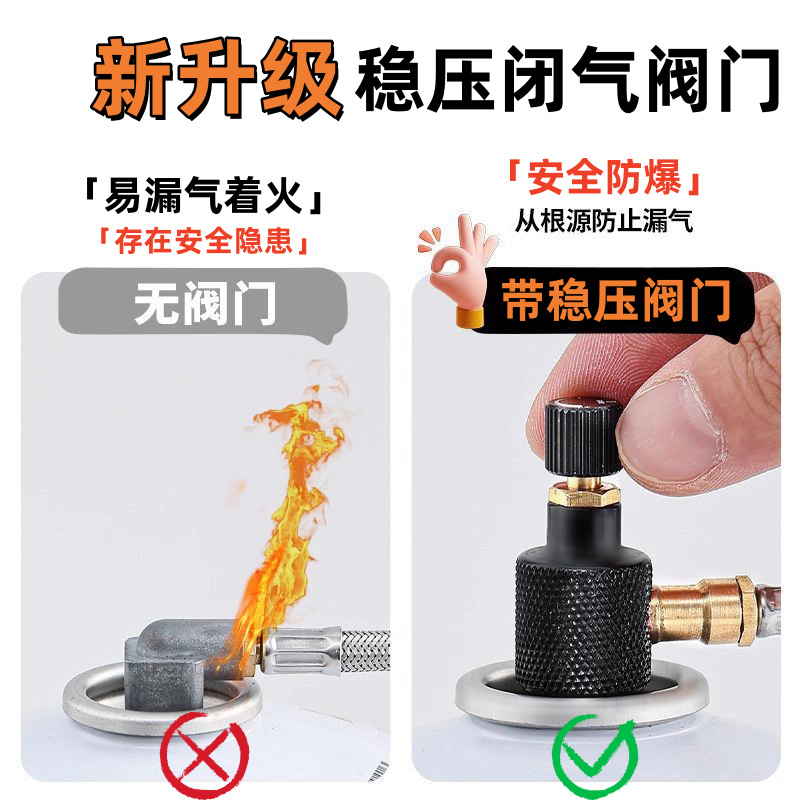 新升级 稳压闭气阀门

「易漏气着火」
「存在安全隐患」

无阀门

「安全防爆」
从根源防止漏气

带稳压阀门