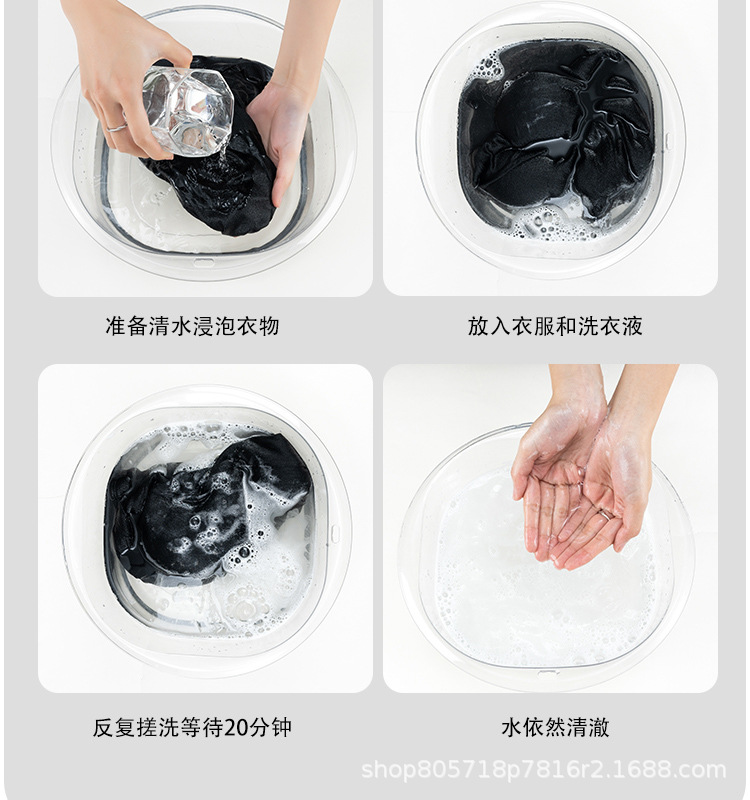 准备清水浸泡衣物

放入衣服和洗衣液

反复搓洗等待20分钟

水依然清澈

shop805718p7816r2.1688.com