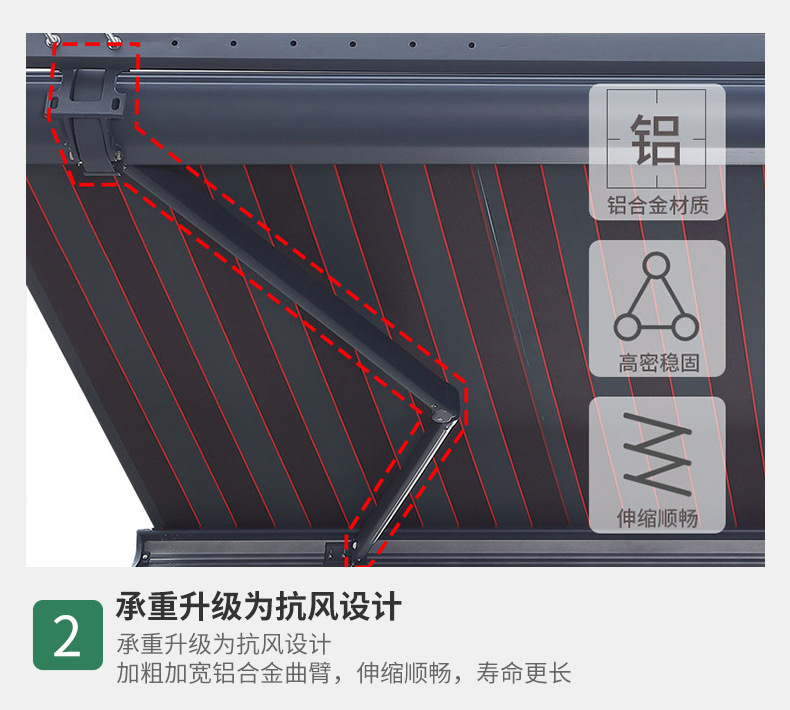 铝

铝合金材质

高密稳固

伸缩顺畅

2

承重升级为抗风设计

承重升级为抗风设计
加粗加宽铝合金曲臂，伸缩顺畅，寿命更长