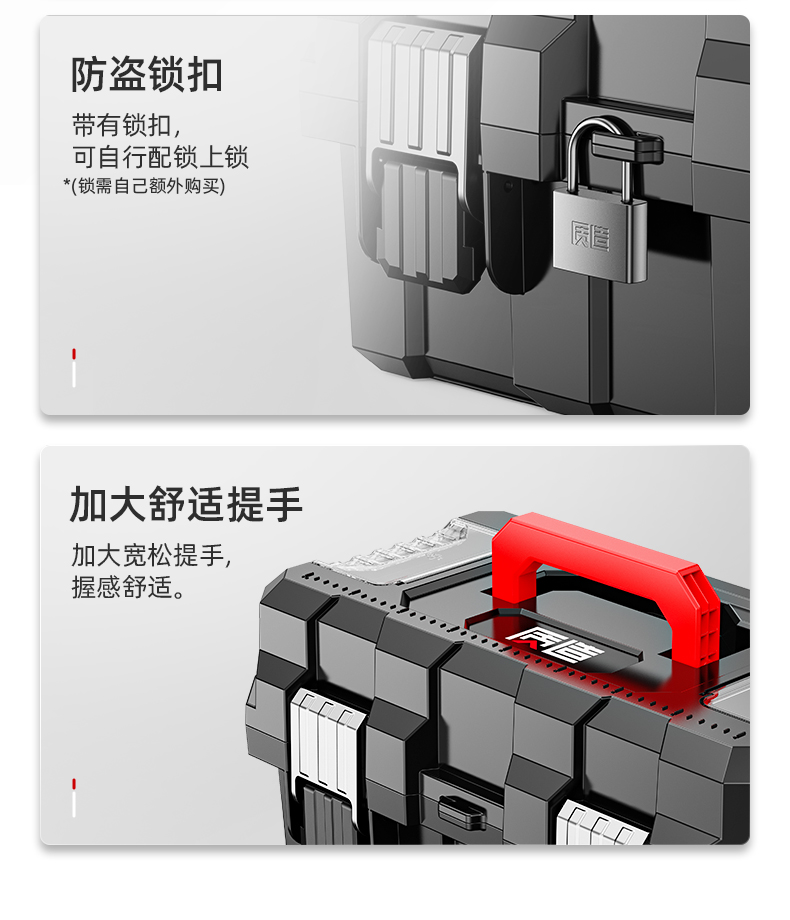 防盗锁扣

带有锁扣，
可自行配锁上锁
*(锁需自己额外购买)

质造

加大舒适提手

加大宽松提手，
握感舒适。

质造