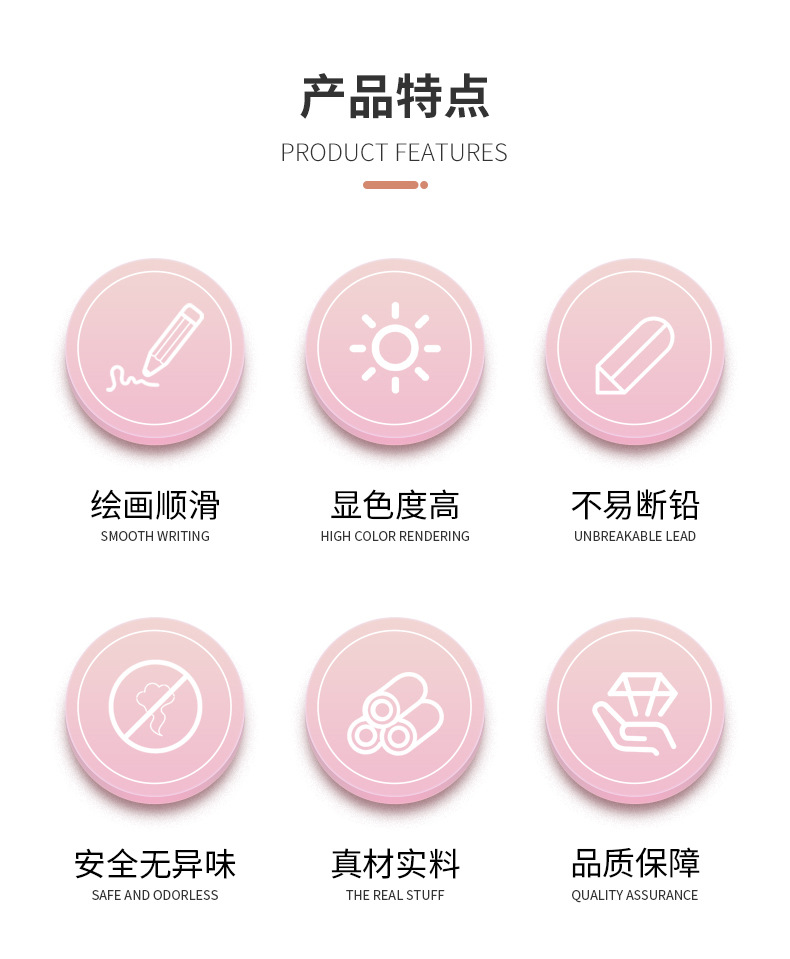 产品特点

PRODUCT FEATURES

绘画顺滑
SMOOTH WRITING

显色度高
HIGH COLOR RENDERING

不易断铅
UNBREAKABLE LEAD

安全无异味
SAFE AND ODORLESS

真材实料
THE REAL STUFF

品质保障
QUALITY ASSURANCE