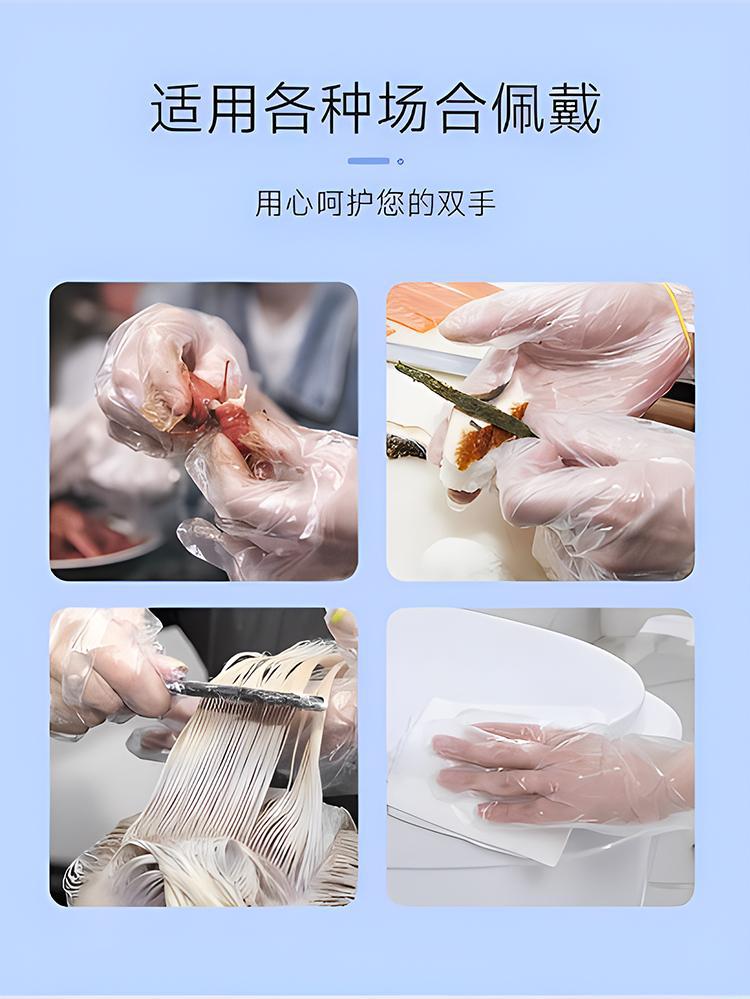 适用各种场合佩戴

用心呵护您的双手