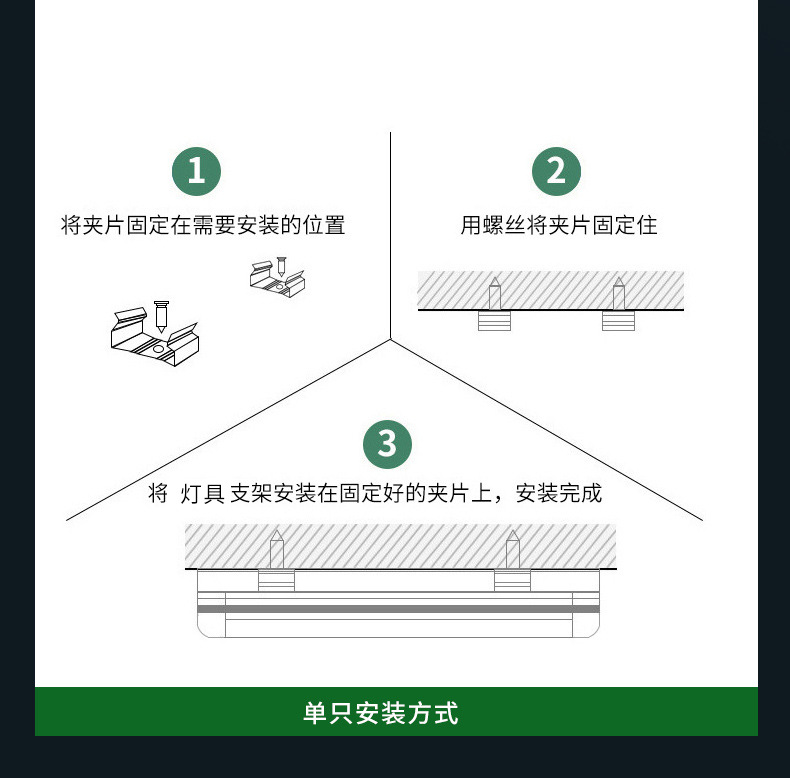 1
将夹片固定在需要安装的位置

2
用螺丝将夹片固定住

3
将 灯具 支架安装在固定好的夹片上，安装完成

单只安装方式