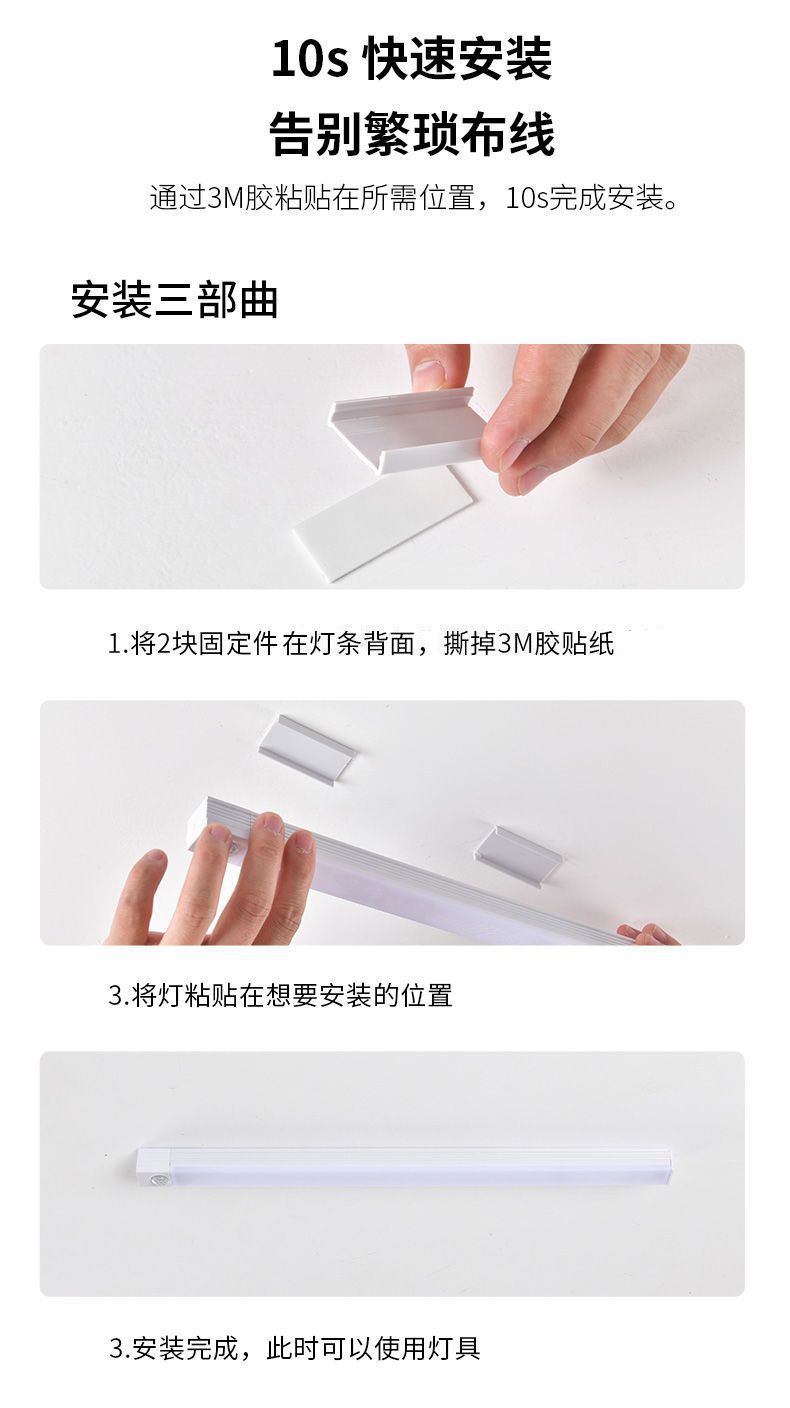 10s 快速安装

告别繁琐布线

通过3M胶粘贴在所需位置，10s完成安装。

安装三部曲

1.将2块固定件 在灯条背面，撕掉3M胶贴纸

3.将灯粘贴在想要安装的位置

3.安装完成，此时可以使用灯具