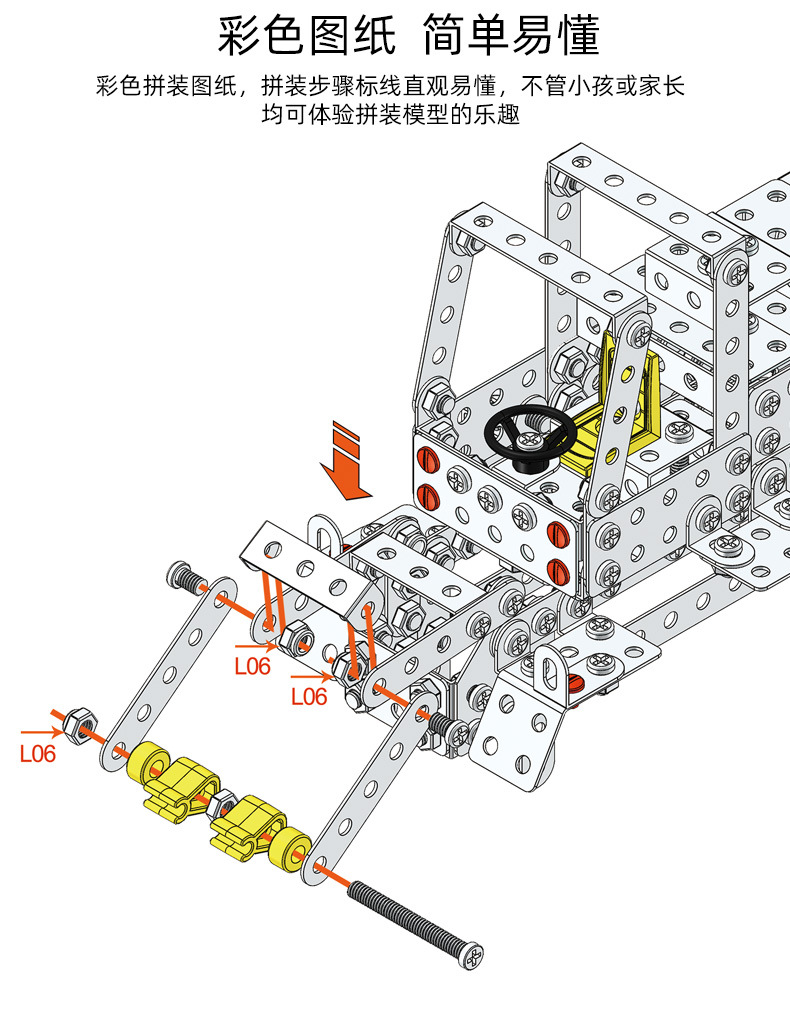 彩色图纸 简单易懂

彩色拼装图纸，拼装步骤标线直观易懂，不管小孩或家长均可体验拼装模型的乐趣

L06

L06

L06