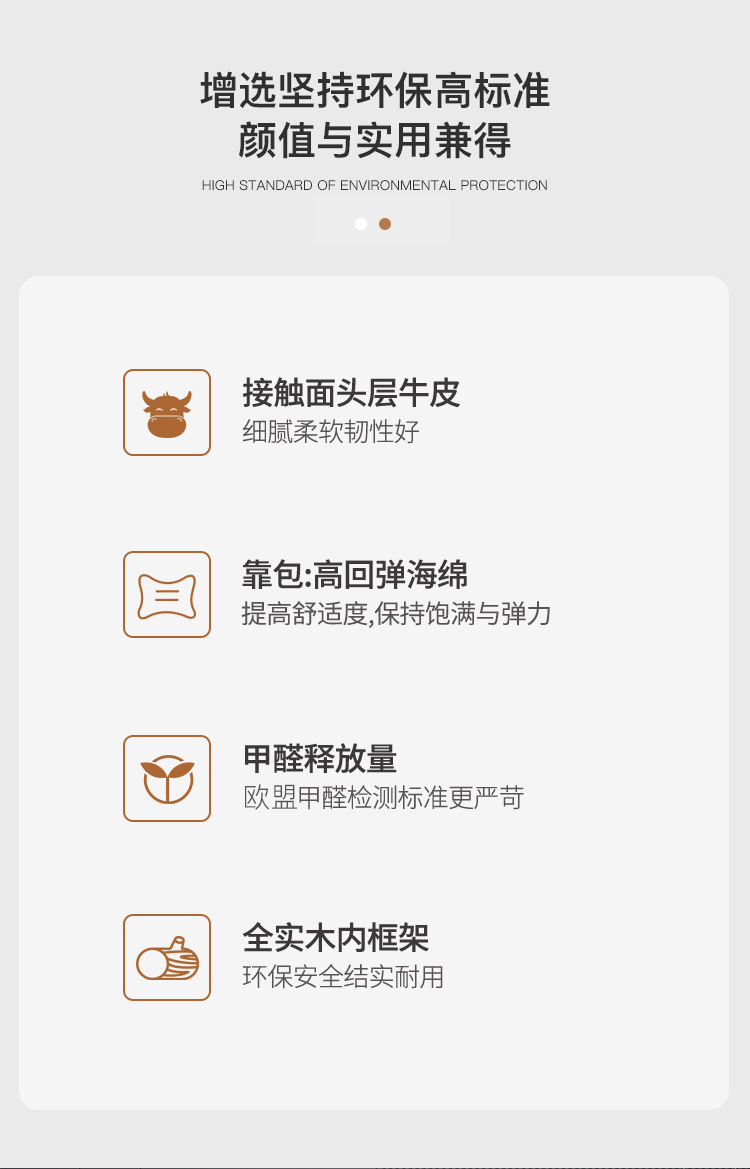 增选坚持环保高标准
颜值与实用兼得

HIGH STANDARD OF ENVIRONMENTAL PROTECTION

接触面头层牛皮
细腻柔软韧性好

靠包:高回弹海绵
提高舒适度,保持饱满与弹力

甲醛释放量
欧盟甲醛检测标准更严苛

全实木内框架
环保安全结实耐用