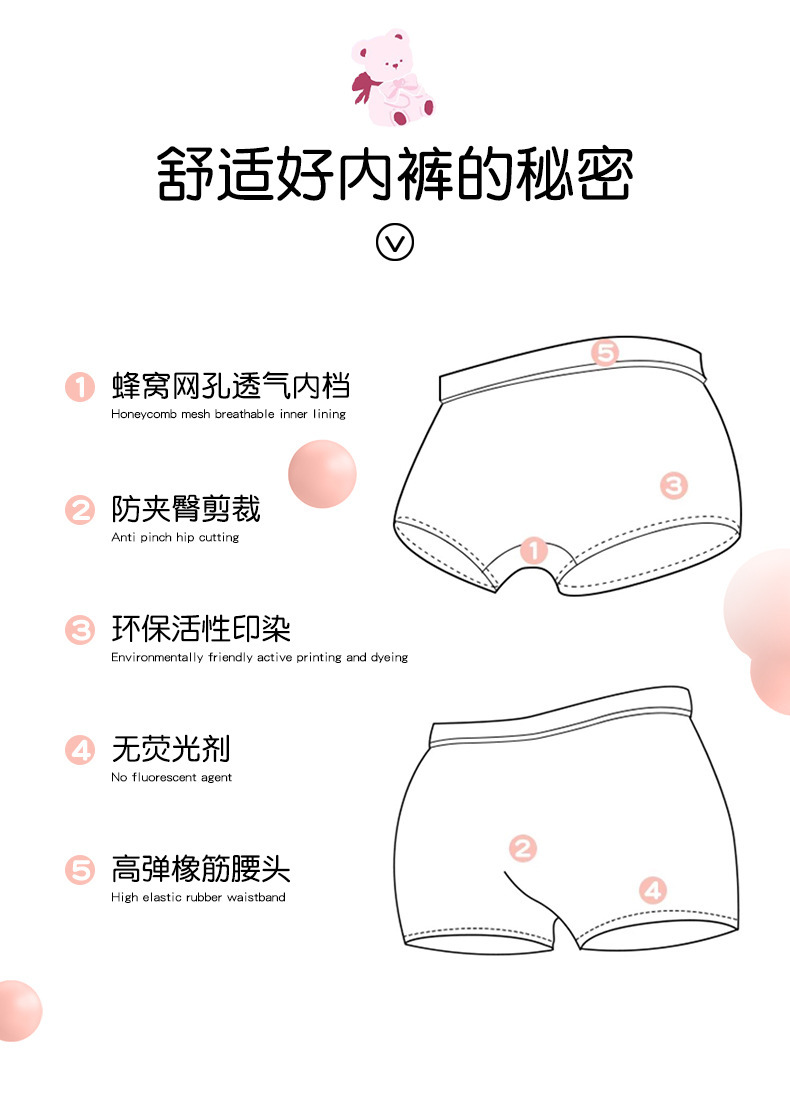 舒适好内裤的秘密

1 蜂窝网孔透气内档
Honeycomb mesh breathable inner lining

2 防夹臀剪裁
Anti pinch hip cutting

3 环保活性印染
Environmentally friendly active printing and dyeing

4 无荧光剂
No fluorescent agent

5 高弹橡筋腰头
High elastic rubber waistband

5
3
1

2
4