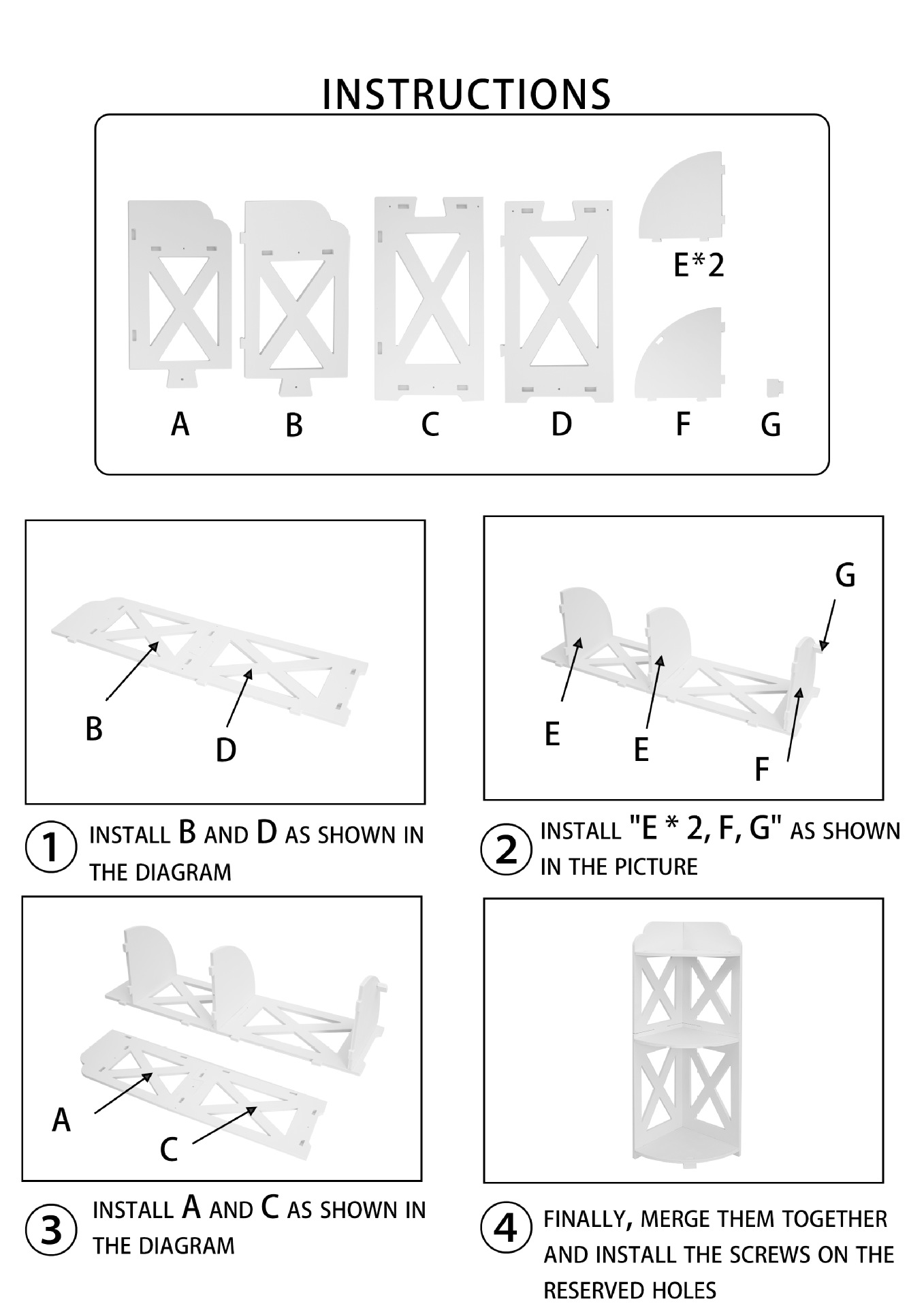 INSTRUCTIONS

E*2

A B C D F G

B

D

① INSTALL B AND D AS SHOWN IN THE DIAGRAM

G

E E F

② INSTALL "E * 2, F, G" AS SHOWN IN THE PICTURE

A

C

③ INSTALL A AND C AS SHOWN IN THE DIAGRAM

④ FINALLY, MERGE THEM TOGETHER AND INSTALL THE SCREWS ON THE RESERVED HOLES