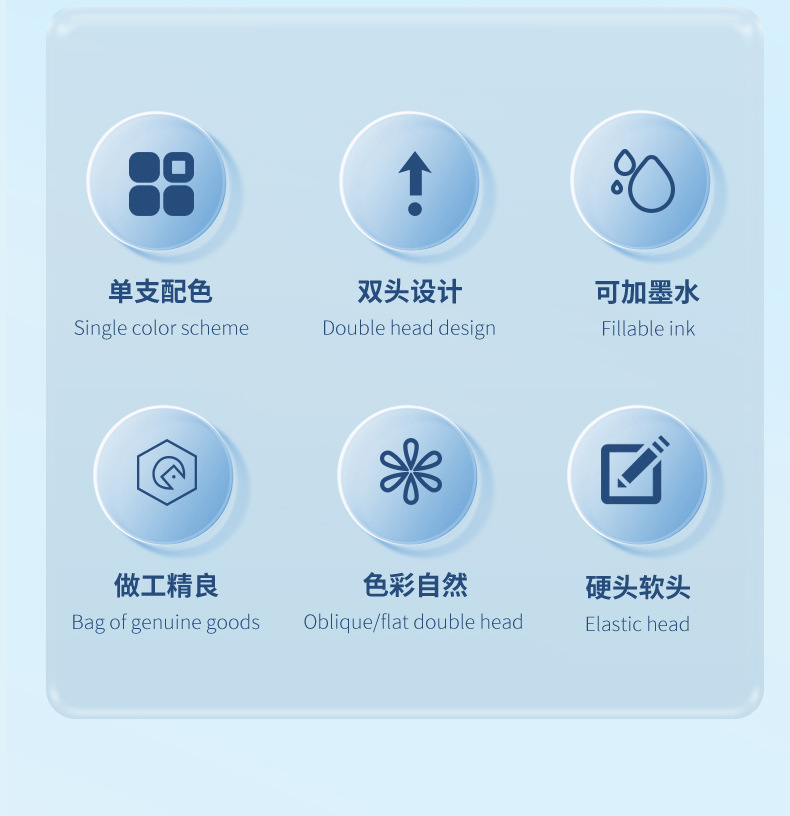 单支配色
Single color scheme

双头设计
Double head design

可加墨水
Fillable ink

做工精良
Bag of genuine goods

色彩自然
Oblique/flat double head

硬头软头
Elastic head