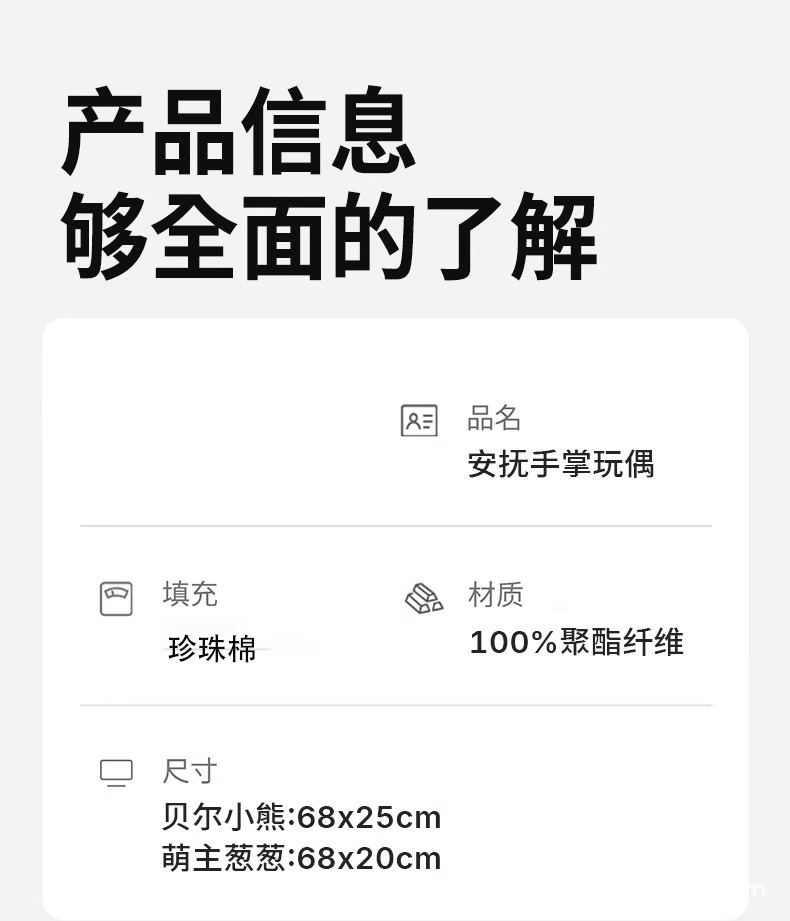 产品信息
够全面的了解

品名
安抚手掌玩偶

填充
珍珠棉

材质
100%聚酯纤维

尺寸
贝尔小熊:68x25cm
萌主葱葱:68x20cm