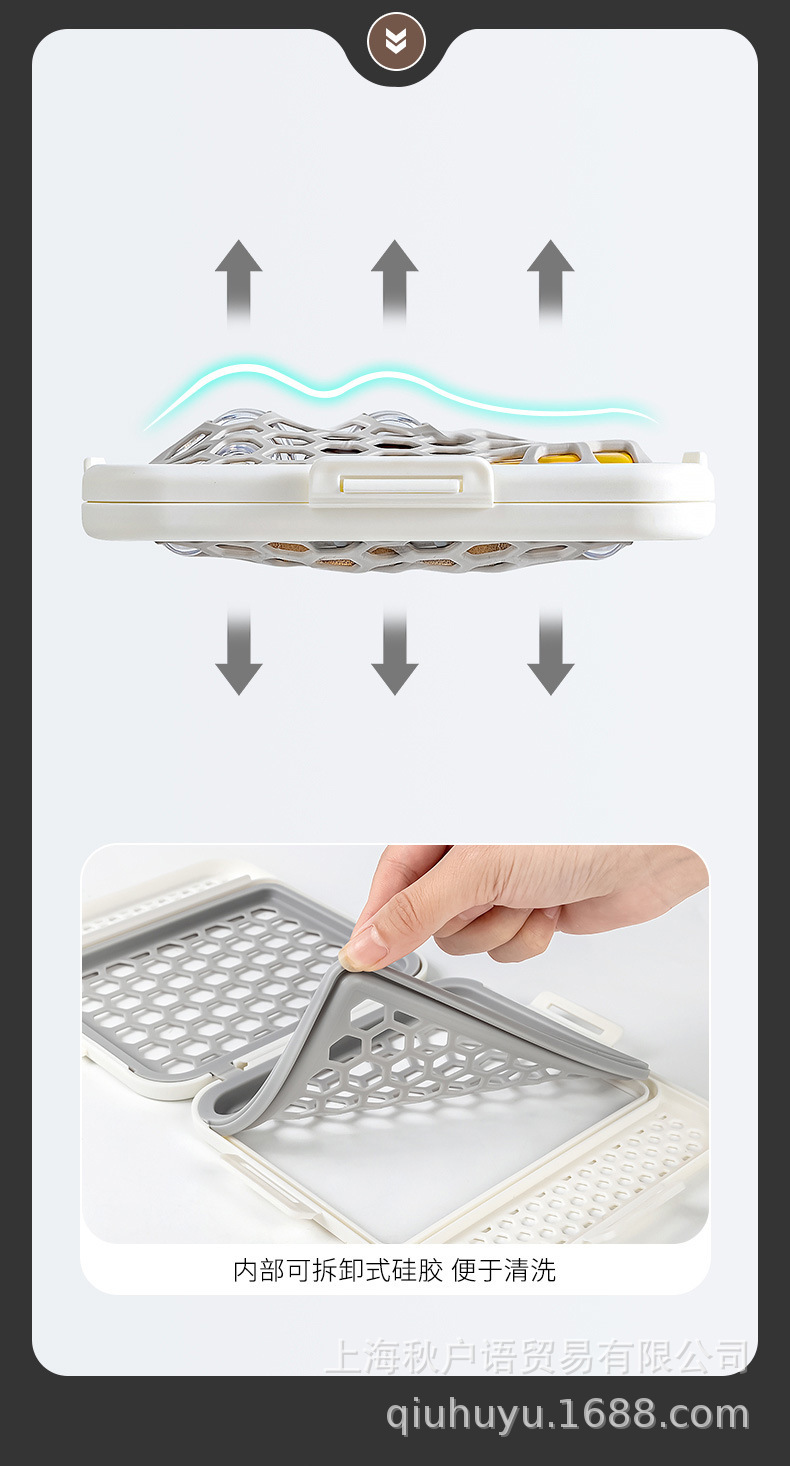 内部可拆卸式硅胶 便于清洗

上海秋户语贸易有限公司
qiuhuyu.1688.com