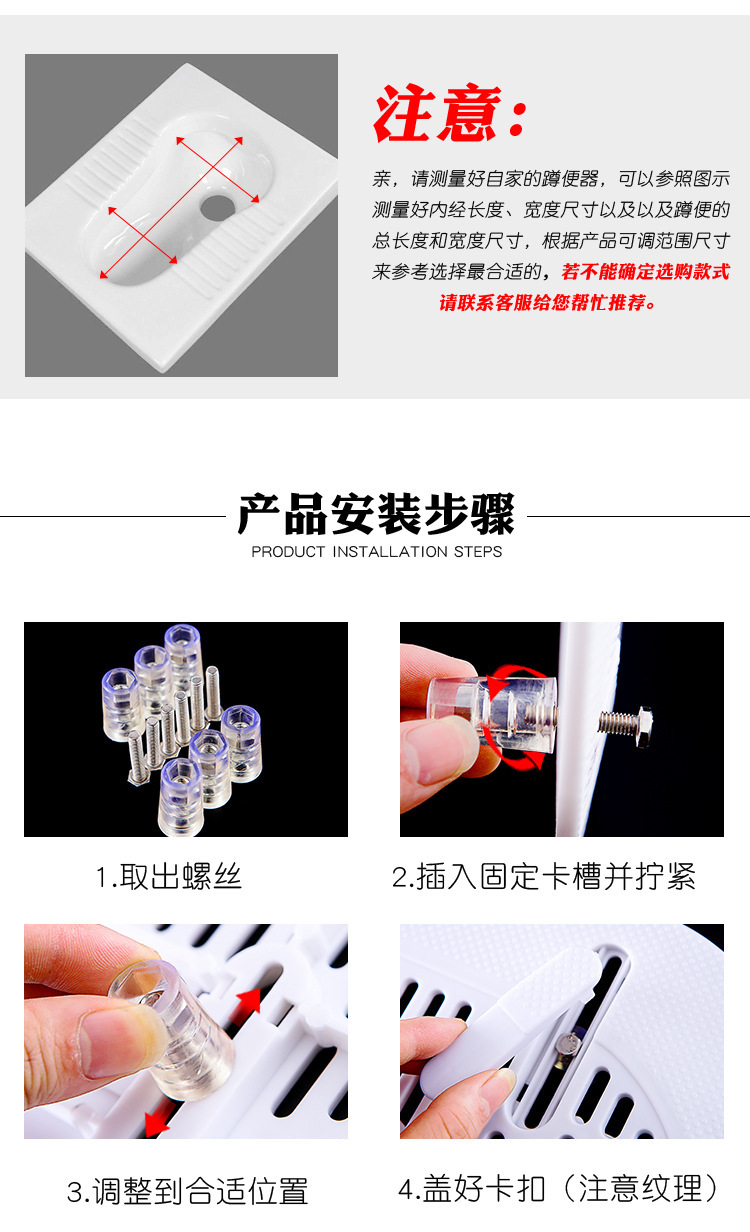 注意：

亲，请测量好自家的蹲便器，可以参照图示测量好内经长度、宽度尺寸以及以及蹲便的总长度和宽度尺寸，根据产品可调范围尺寸来参考选择最合适的，若不能确定选购款式请联系客服给您帮忙推荐。

产品安装步骤
PRODUCT INSTALLATION STEPS

1.取出螺丝

2.插入固定卡槽并拧紧

3.调整到合适位置

4.盖好卡扣（注意纹理）