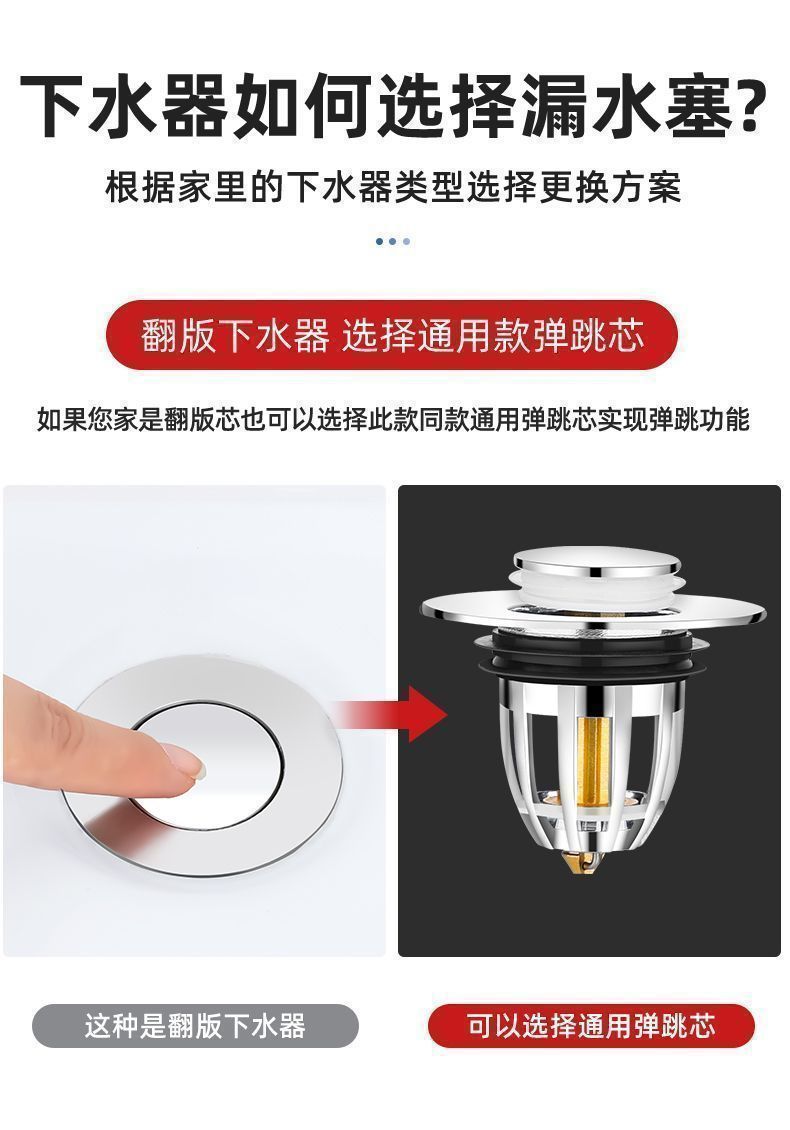 下水器如何选择漏水塞?

根据家里的下水器类型选择更换方案

翻版下水器 选择通用款弹跳芯

如果您家是翻版芯也可以选择此款同款通用弹跳芯实现弹跳功能

这种是翻版下水器

可以选择通用弹跳芯