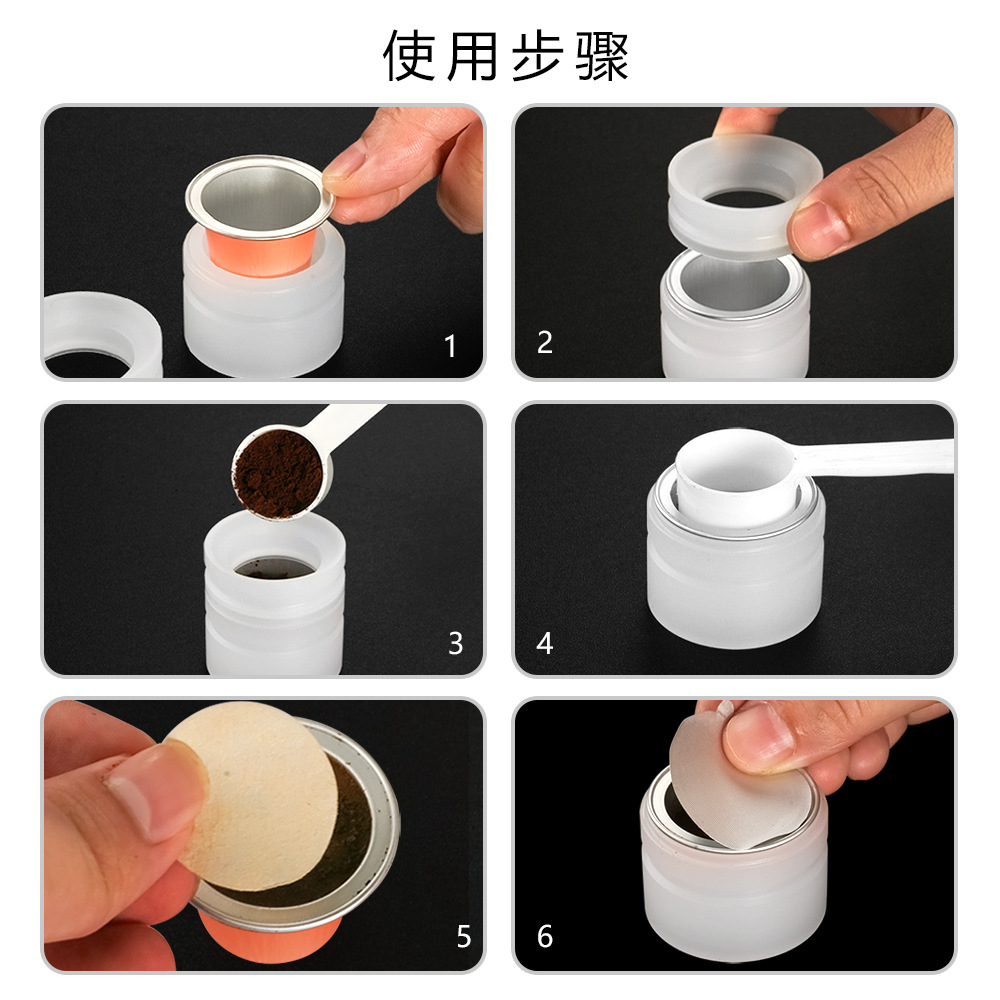 使用步骤

1

2

3

4

5

6