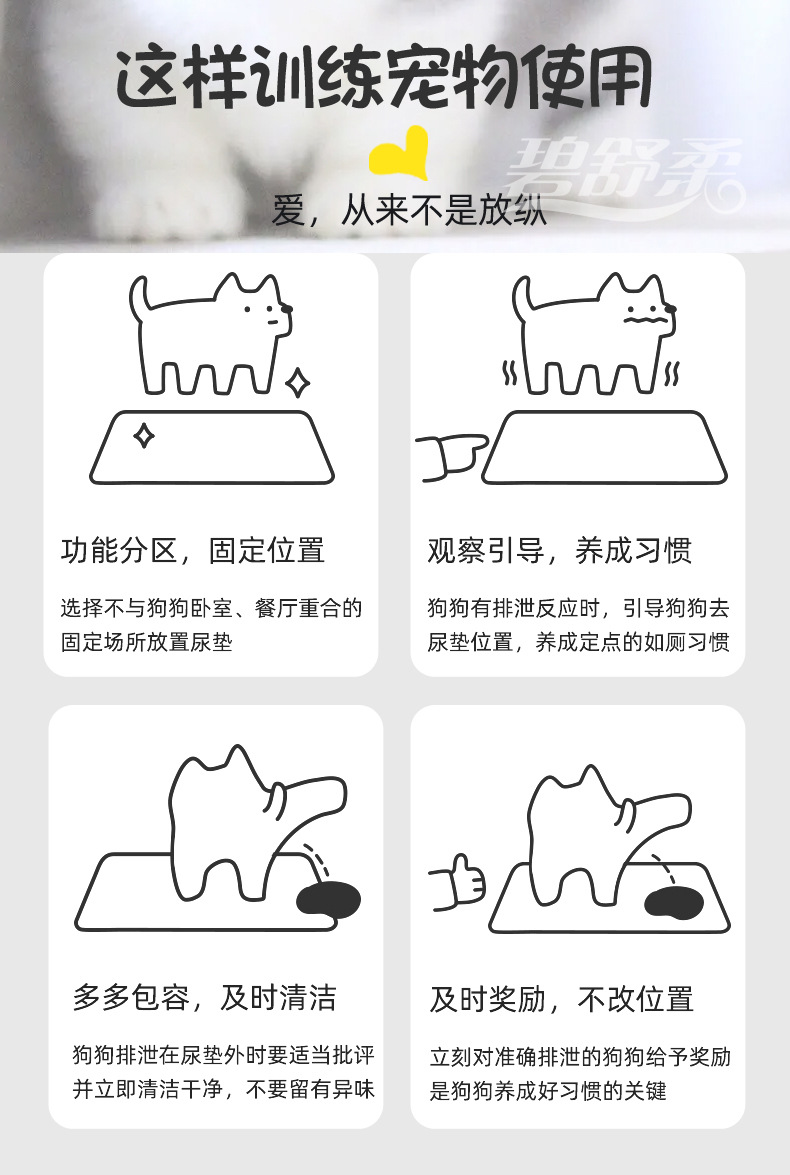 这样训练宠物使用

碧舒柔

爱，从来不是放纵

功能分区，固定位置

选择不与狗狗卧室、餐厅重合的固定场所放置尿垫

观察引导，养成习惯

狗狗有排泄反应时，引导狗狗去尿垫位置，养成定点的如厕习惯

多多包容，及时清洁

狗狗排泄在尿垫外时要适当批评并立即清洁干净，不要留有异味

及时奖励，不改位置

立刻对准确排泄的狗狗给予奖励是狗狗养成好习惯的关键