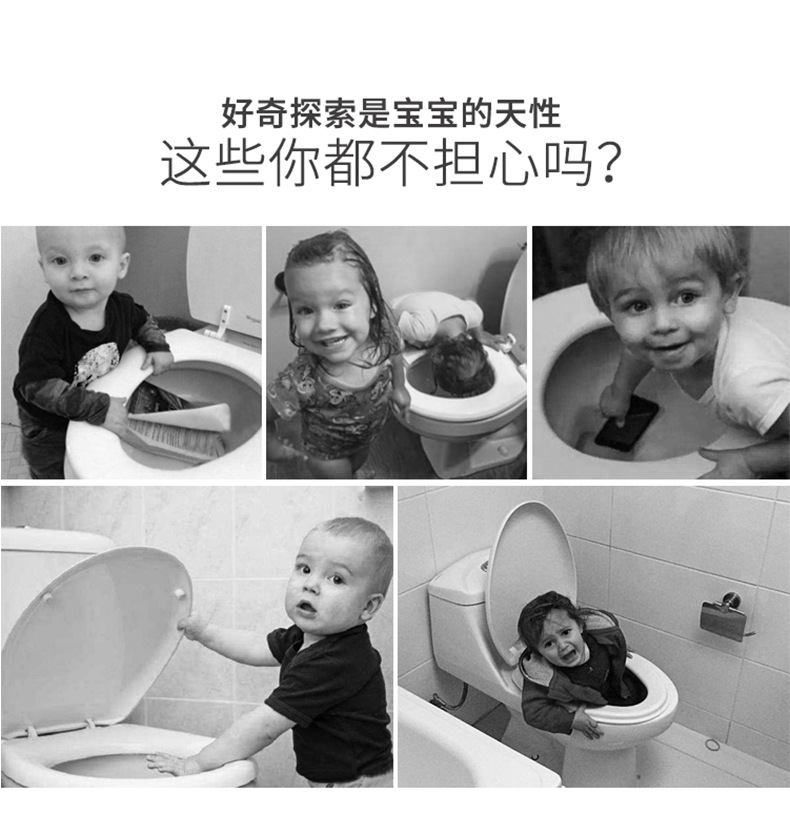 好奇探索是宝宝的天性
这些你都不担心吗?