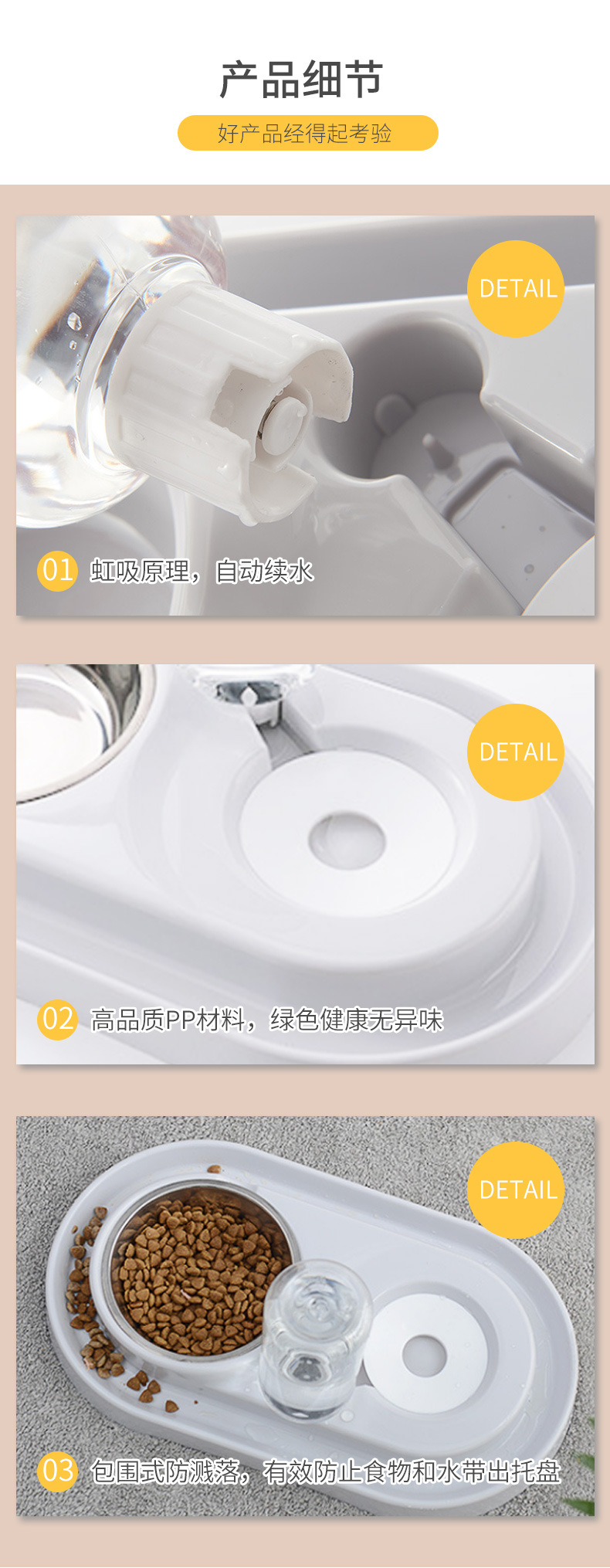 产品细节

好产品经得起考验

DETAIL

01 虹吸原理，自动续水

DETAIL

02 高品质PP材料，绿色健康无异味

DETAIL

03 包围式防溅落，有效防止食物和水带出托盘