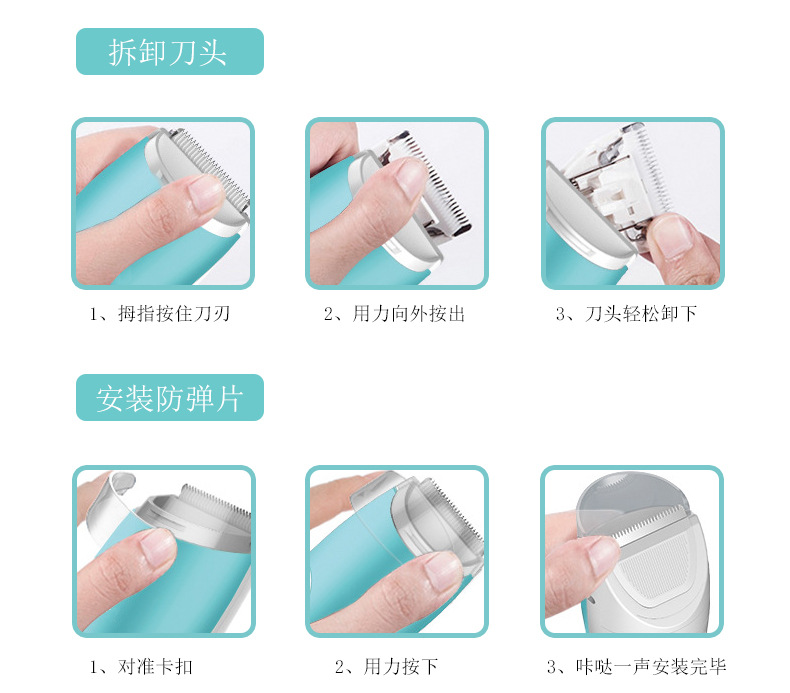 拆卸刀头

1、拇指按住刀刃

2、用力向外按出

3、刀头轻松卸下

安装防弹片

1、对准卡扣

2、用力按下

3、咔哒一声安装完毕