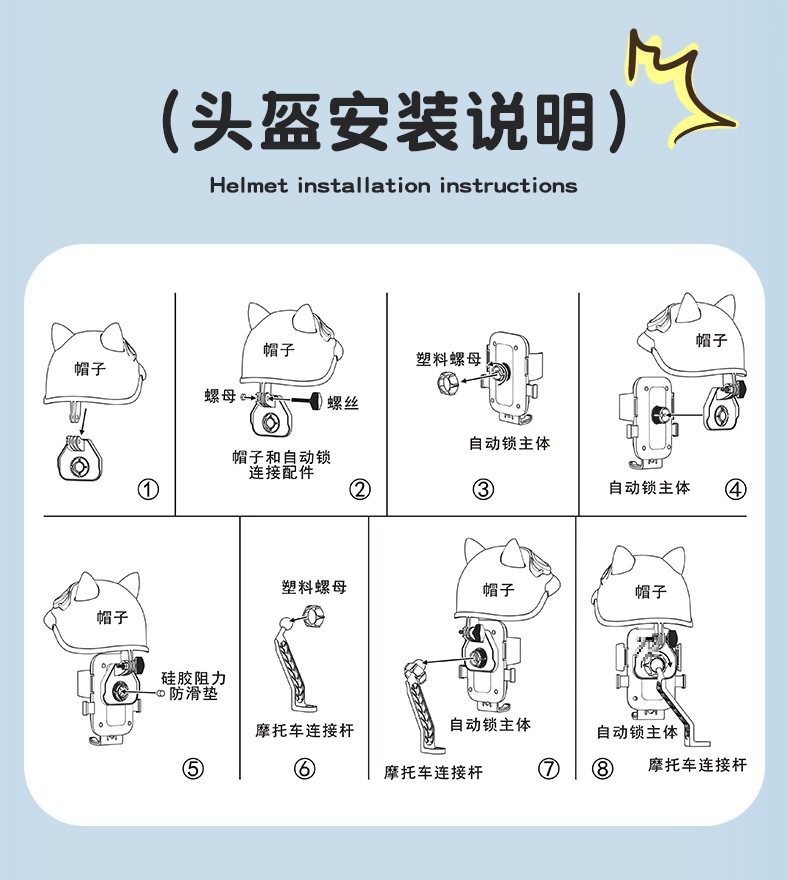 (头盔安装说明)

Helmet installation instructions

帽子

①

帽子

螺母

螺丝

帽子和自动锁连接配件

②

塑料螺母

自动锁主体

③

帽子

自动锁主体

④

帽子

硅胶阻力防滑垫

⑤

塑料螺母

摩托车连接杆

⑥

帽子

自动锁主体

摩托车连接杆

⑦

帽子

自动锁主体

摩托车连接杆

⑧