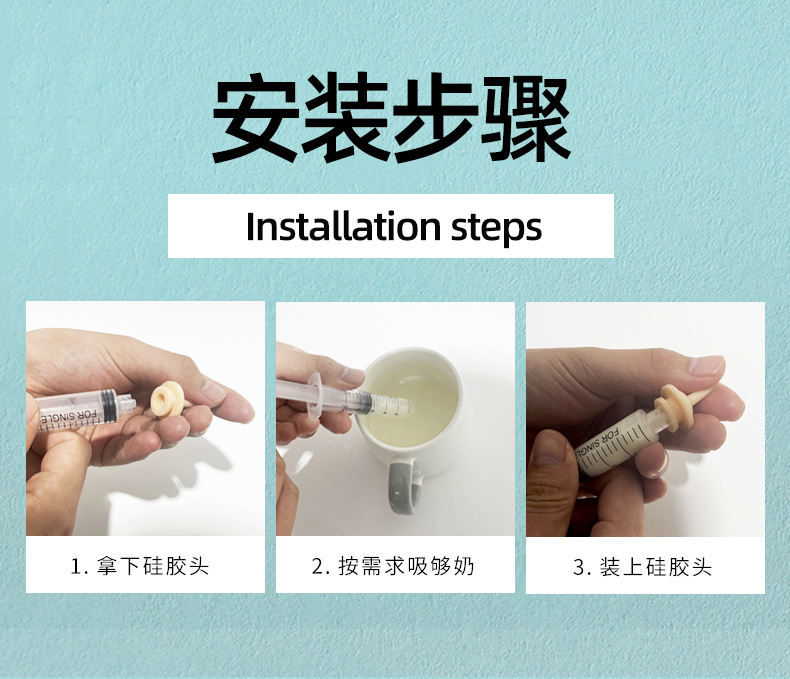 安装步骤

Installation steps

FOR SINGLE

1. 拿下硅胶头

2. 按需求吸够奶

FOR SINGL

3. 装上硅胶头