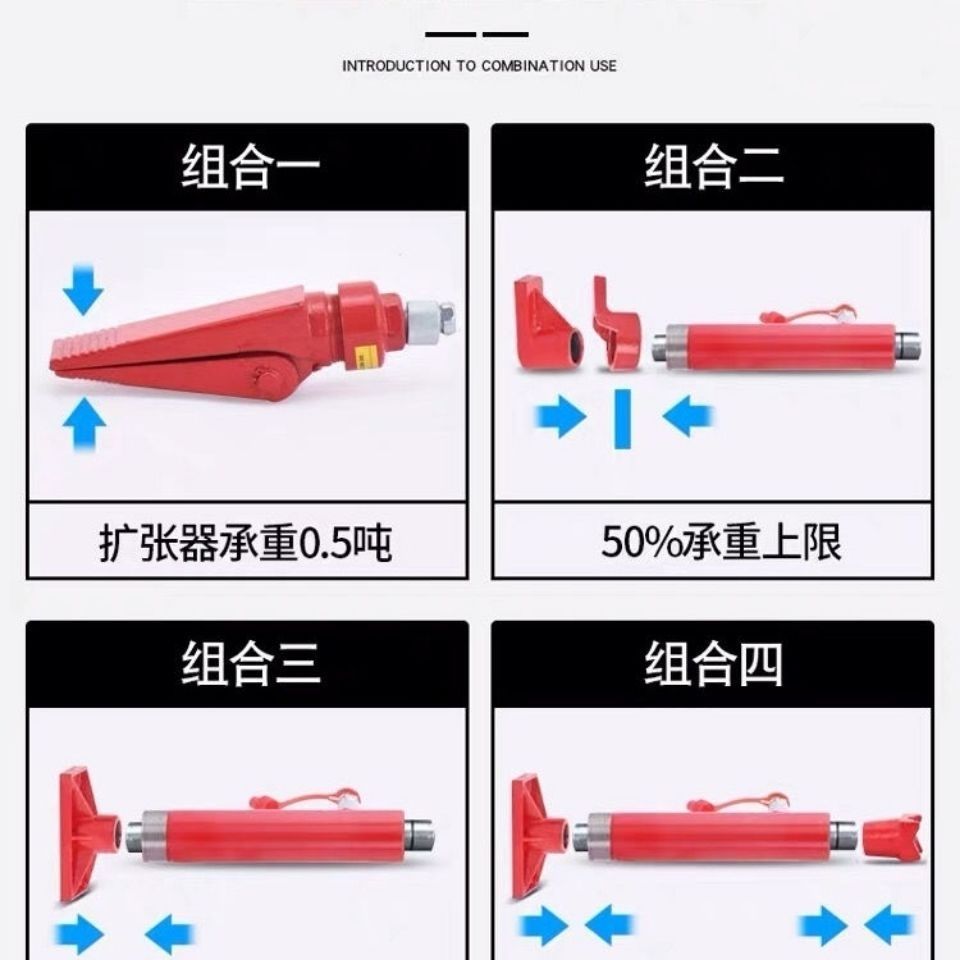 INTRODUCTION TO COMBINATION USE

组合一

扩张器承重0.5吨

组合二

50%承重上限

组合三

组合四