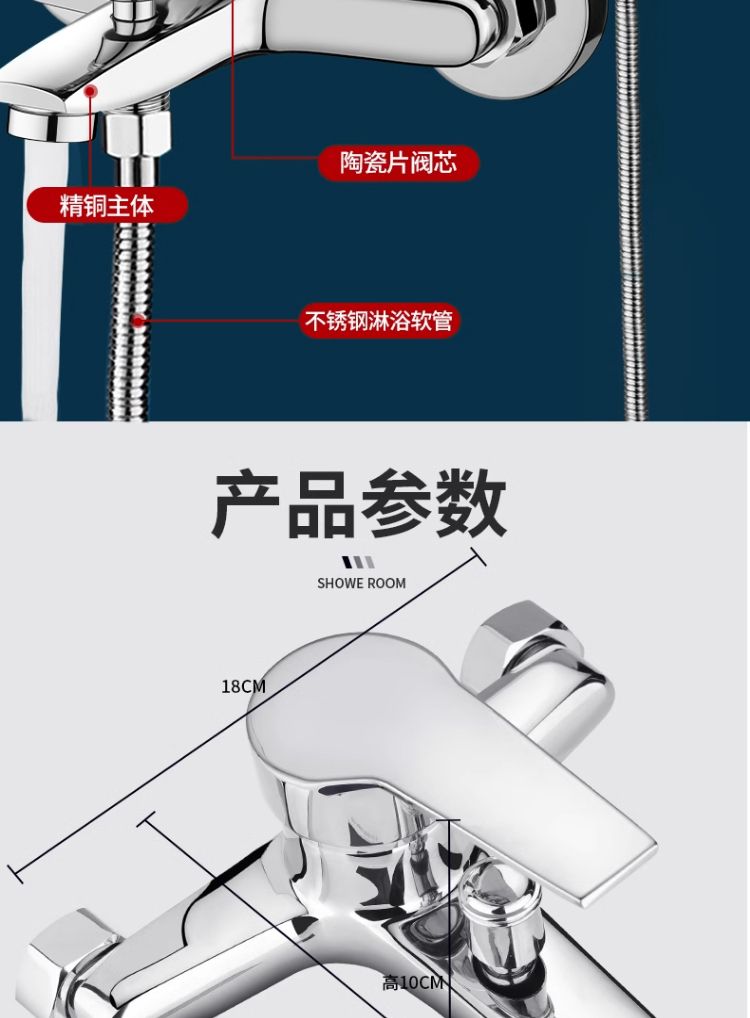 陶瓷片阀芯

精铜主体

不锈钢淋浴软管

产品参数

SHOWE ROOM

18CM

高10CM