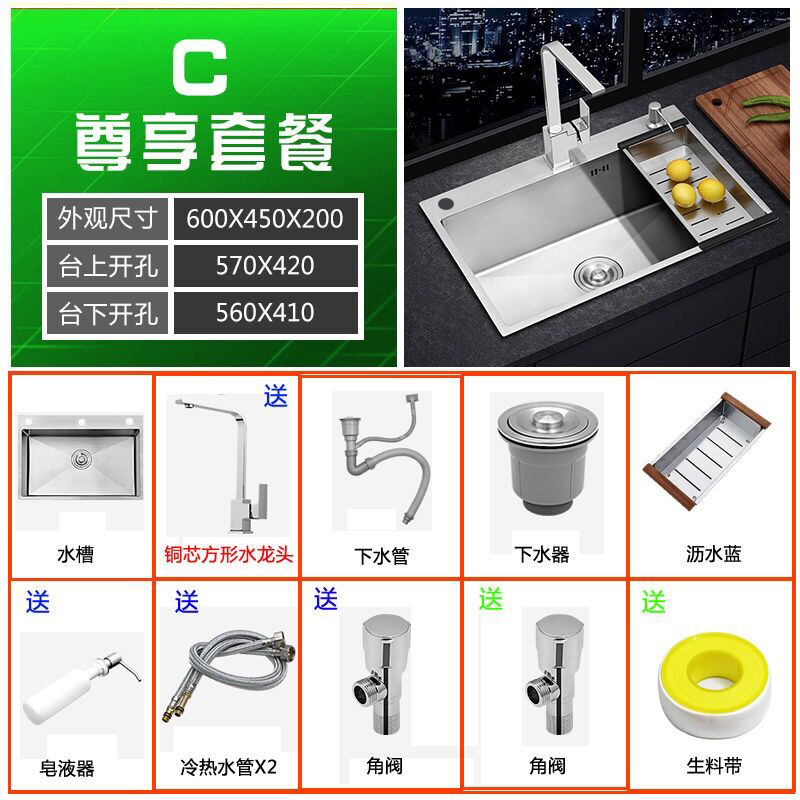 C
尊享套餐

| 外观尺寸 | 600X450X200 |
|---|---|
| 台上开孔 | 570X420 |
| 台下开孔 | 560X410 |

水槽

送
铜芯方形水龙头

下水管

下水器

沥水蓝

送
皂液器

送
冷热水管X2

送
角阀

送
角阀

送
生料带