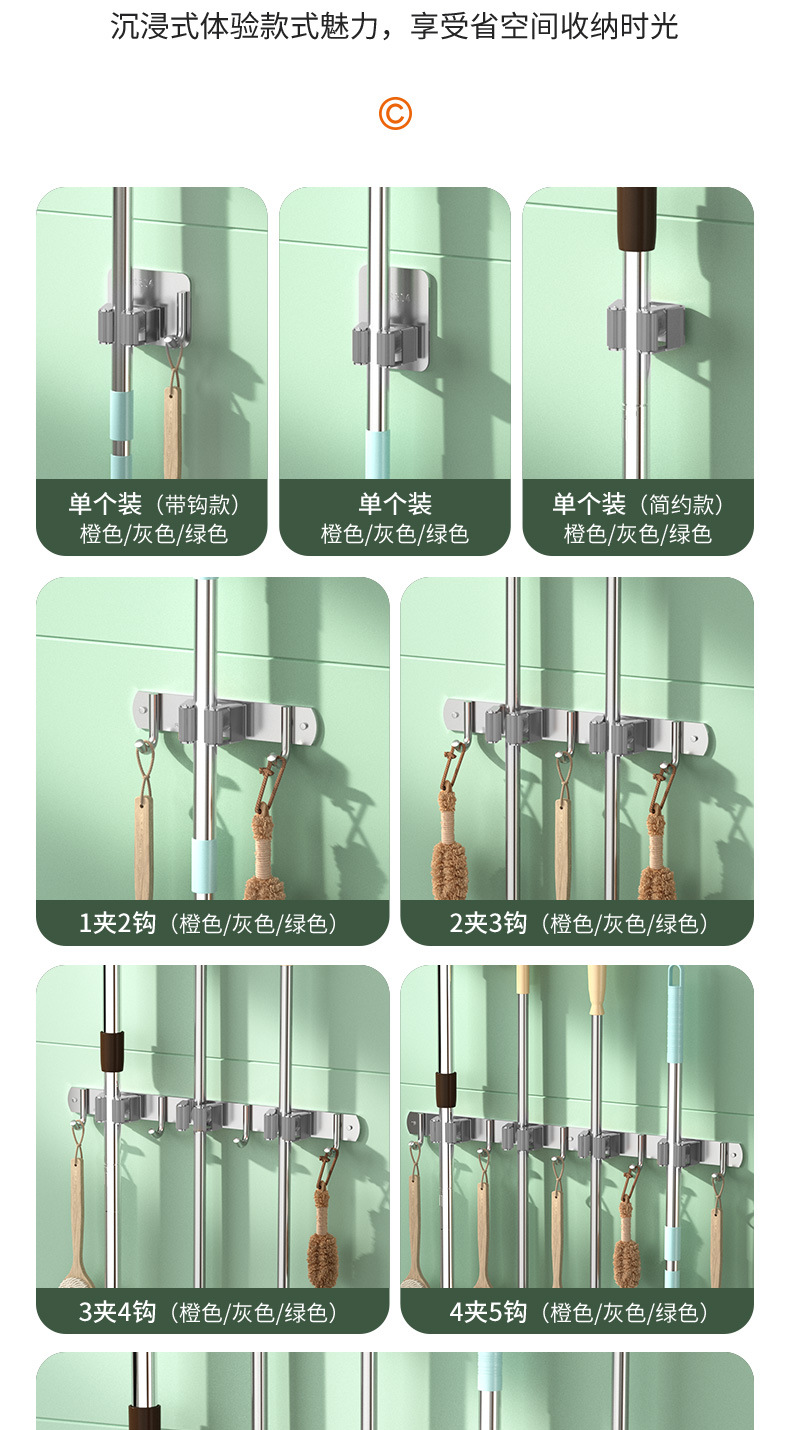 沉浸式体验款式魅力，享受省空间收纳时光

©

单个装（带钩款）
橙色/灰色/绿色

单个装
橙色/灰色/绿色

单个装（简约款）
橙色/灰色/绿色

1夹2钩（橙色/灰色/绿色）

2夹3钩（橙色/灰色/绿色）

3夹4钩（橙色/灰色/绿色）

4夹5钩（橙色/灰色/绿色）