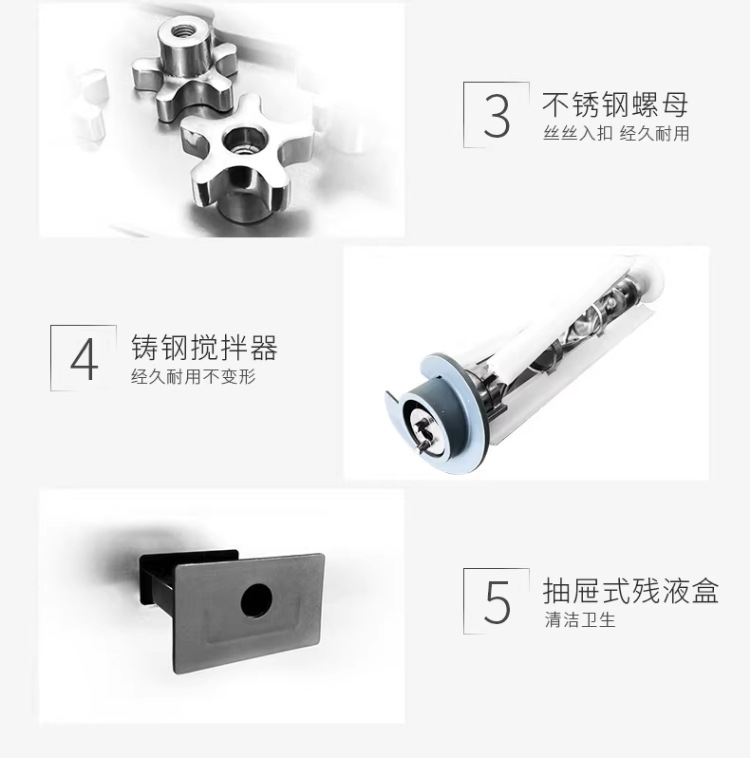 3 不锈钢螺母
丝丝入扣 经久耐用

4 铸钢搅拌器
经久耐用不变形

5 抽屉式残液盒
清洁卫生