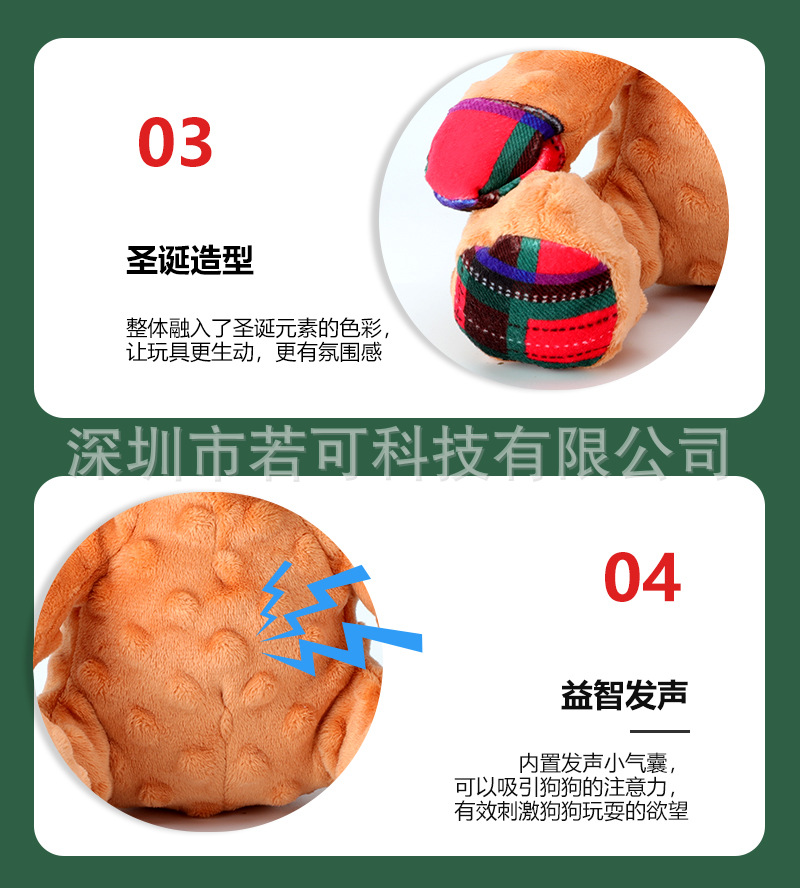 03

圣诞造型

整体融入了圣诞元素的色彩，让玩具更生动，更有氛围感

深圳市若可科技有限公司

04

益智发声

内置发声小气囊，可以吸引狗狗的注意力，有效刺激狗狗玩耍的欲望