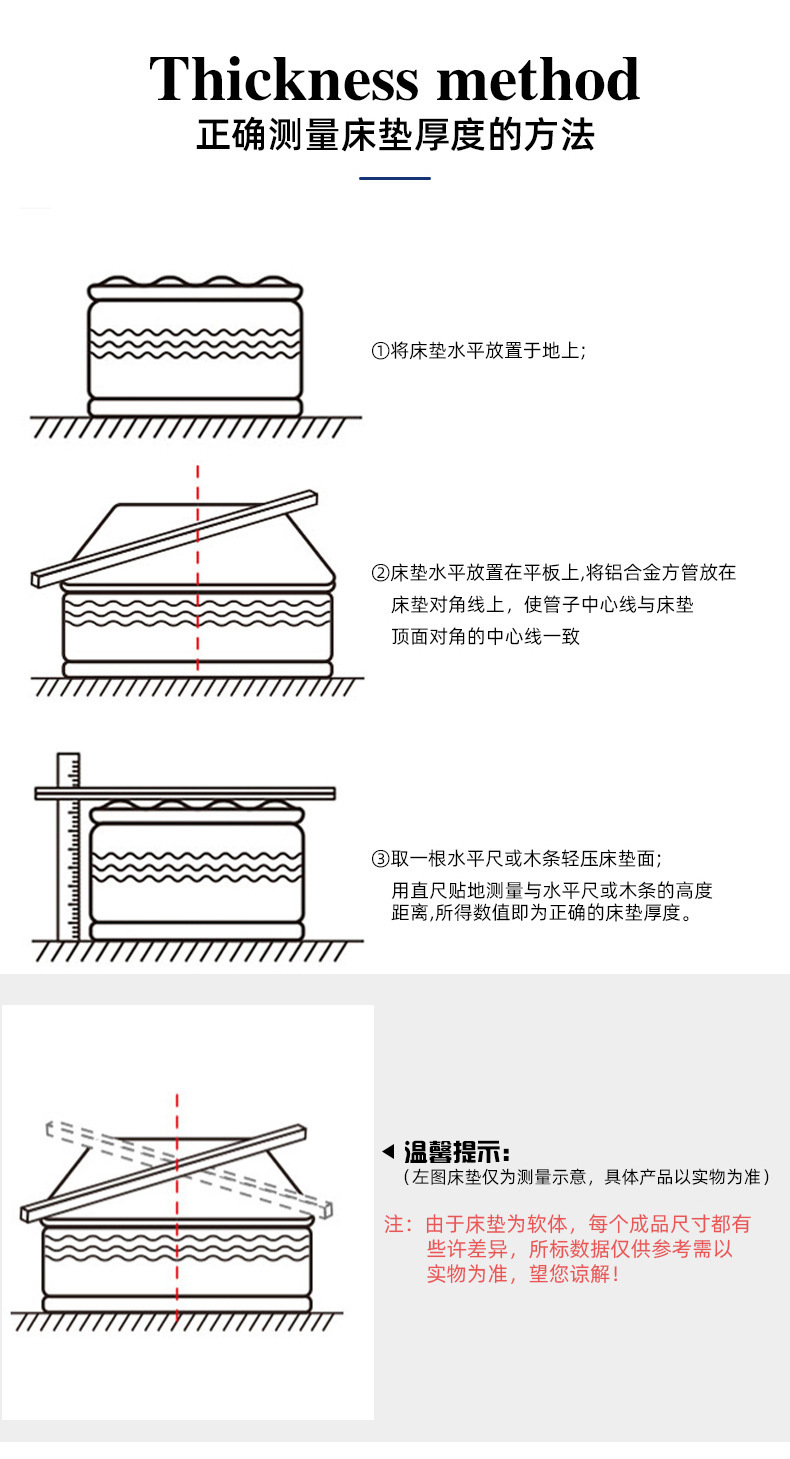 Thickness method
正确测量床垫厚度的方法

①将床垫水平放置于地上;

②床垫水平放置在平板上,将铝合金方管放在床垫对角线上，使管子中心线与床垫顶面对角的中心线一致

③取一根水平尺或木条轻压床垫面;
用直尺贴地测量与水平尺或木条的高度距离,所得数值即为正确的床垫厚度。

◀ 温馨提示:
（左图床垫仅为测量示意，具体产品以实物为准）

注：由于床垫为软体，每个成品尺寸都有些许差异，所标数据仅供参考需以实物为准，望您谅解！