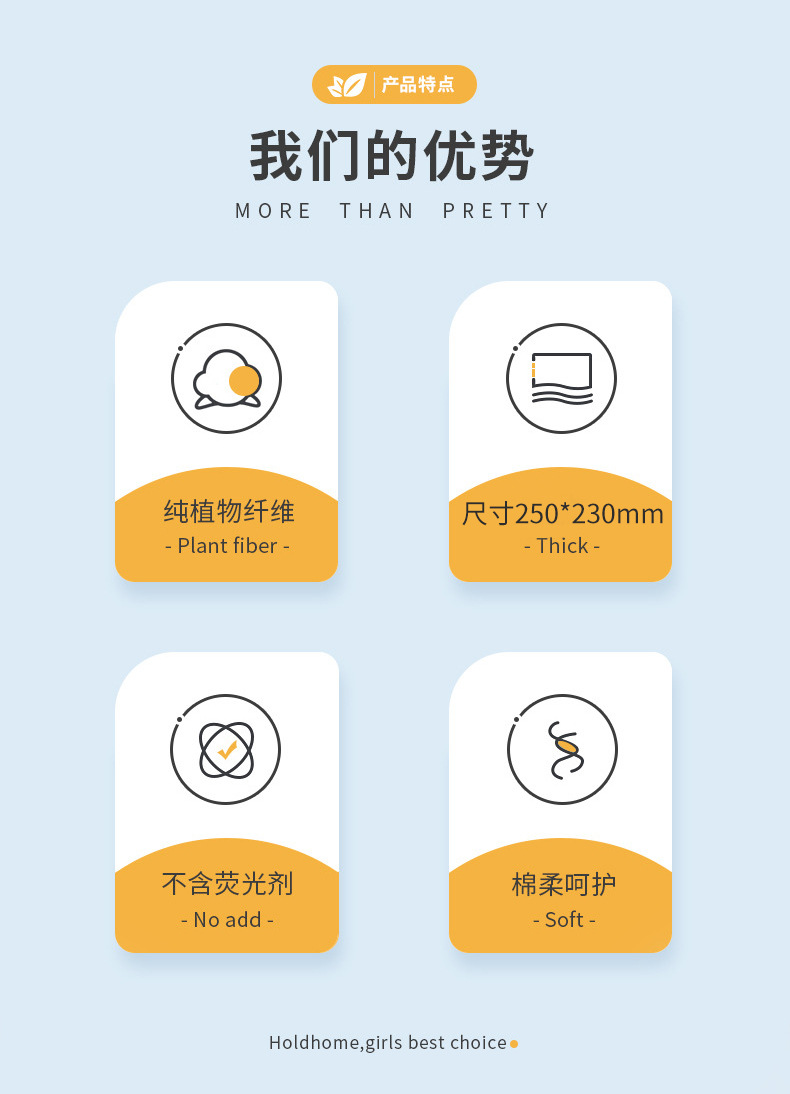 产品特点

我们的优势

MORE THAN PRETTY

纯植物纤维
- Plant fiber -

尺寸250*230mm
- Thick -

不含荧光剂
- No add -

棉柔呵护
- Soft -

Holdhome,girls best choice