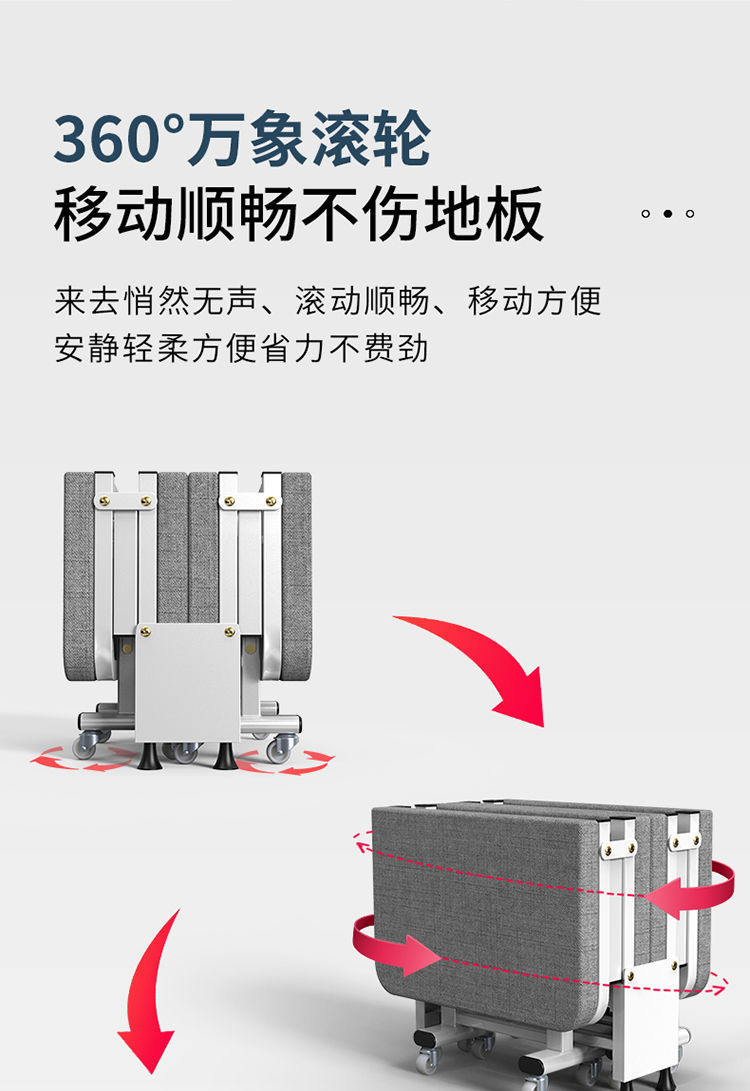 360°万象滚轮
移动顺畅不伤地板

来去悄然无声、滚动顺畅、移动方便
安静轻柔方便省力不费劲