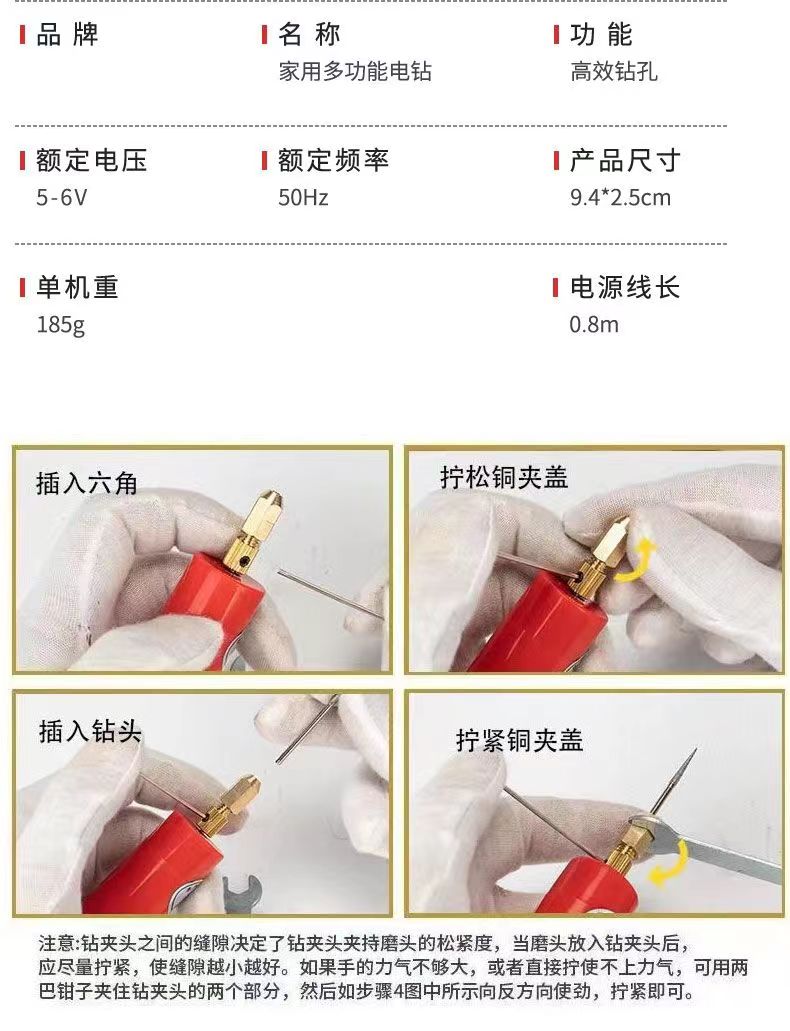 品 牌

名 称
家用多功能电钻

功 能
高效钻孔

额定电压
5-6V

额定频率
50Hz

产品尺寸
9.4*2.5cm

单机重
185g

电源线长
0.8m

插入六角

拧松铜夹盖

插入钻头

拧紧铜夹盖

注意:钻夹头之间的缝隙决定了钻夹头夹持磨头的松紧度，当磨头放入钻夹头后，应尽量拧紧，使缝隙越小越好。如果手的力气不够大，或者直接拧使不上力气，可用两巴钳子夹住钻夹头的两个部分，然后如步骤4图中所示向反方向使劲，拧紧即可。