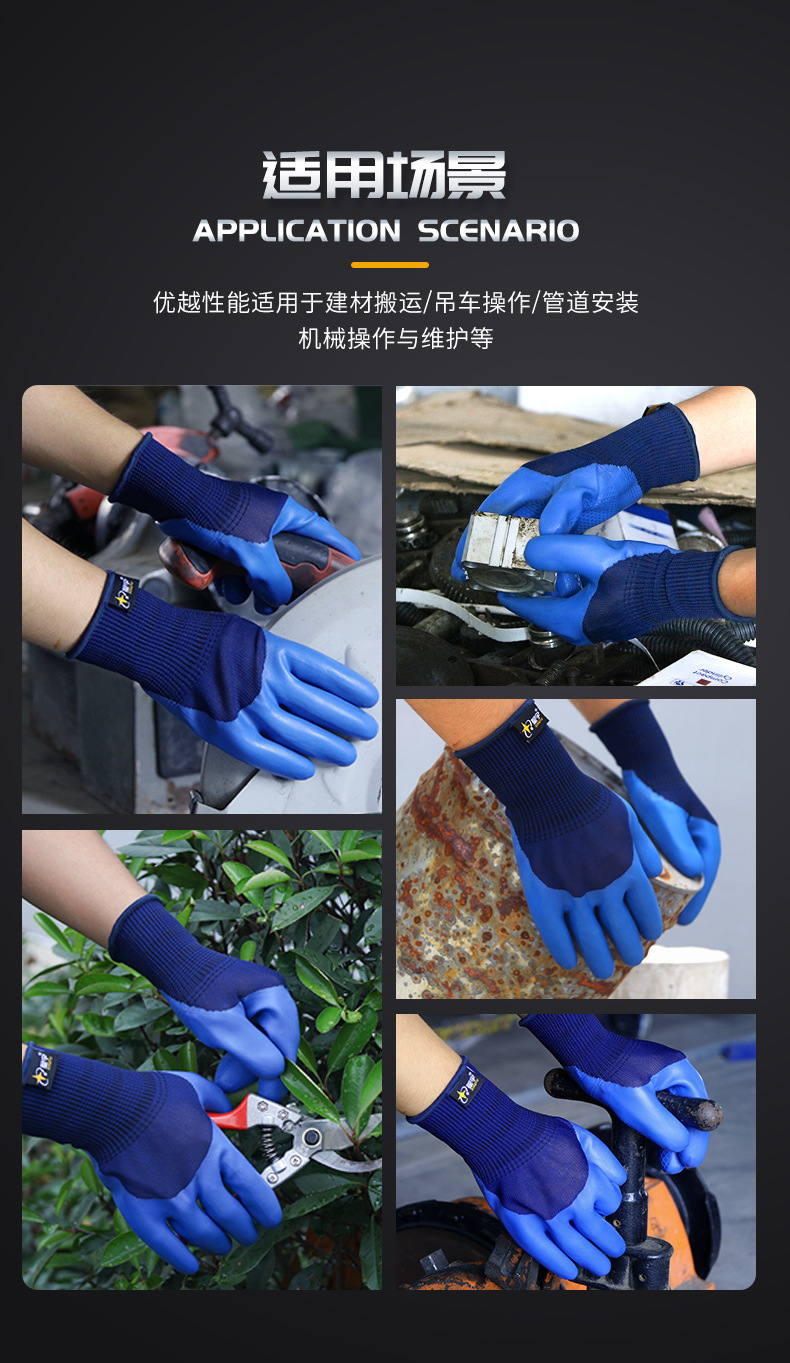 适用场景

APPLICATION SCENARIO

优越性能适用于建材搬运/吊车操作/管道安装
机械操作与维护等