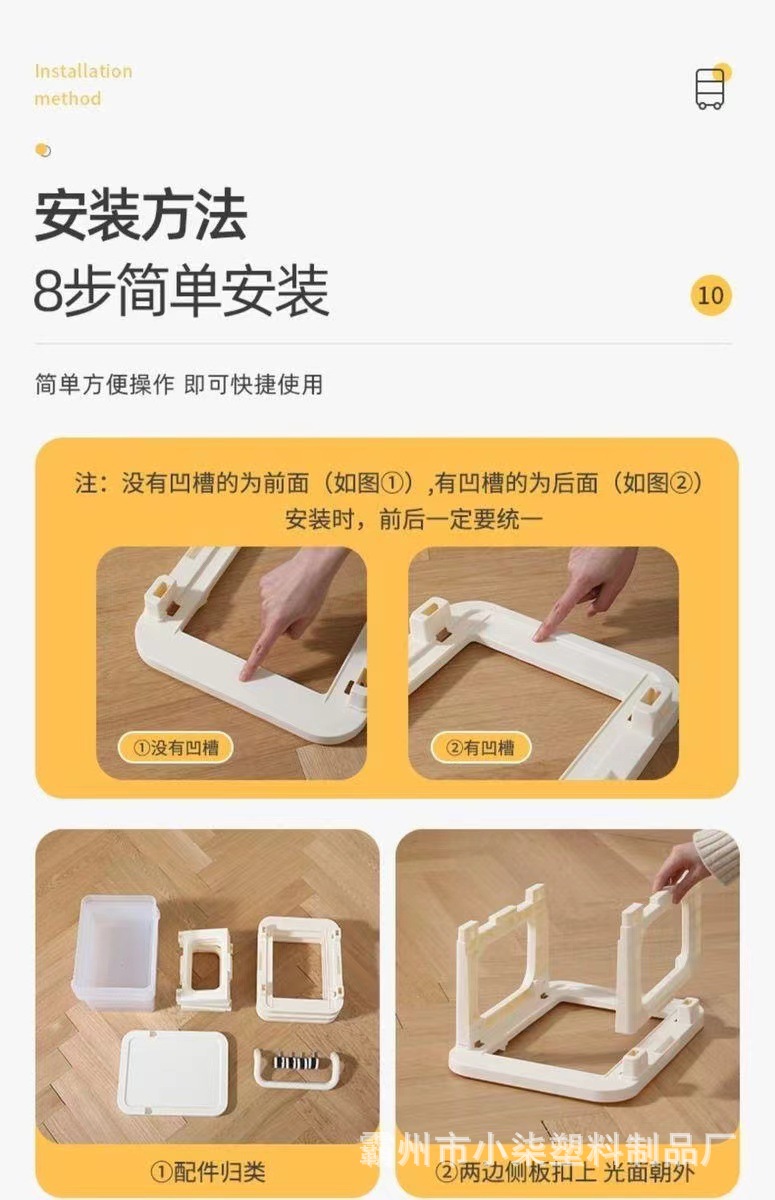 Installation method

安装方法
8步简单安装

10

简单方便操作 即可快捷使用

注：没有凹槽的为前面（如图①）,有凹槽的为后面（如图②）
安装时，前后一定要统一

①没有凹槽

②有凹槽

①配件归类

②两边侧板扣上 光面朝外

霸州市小柒塑料制品厂