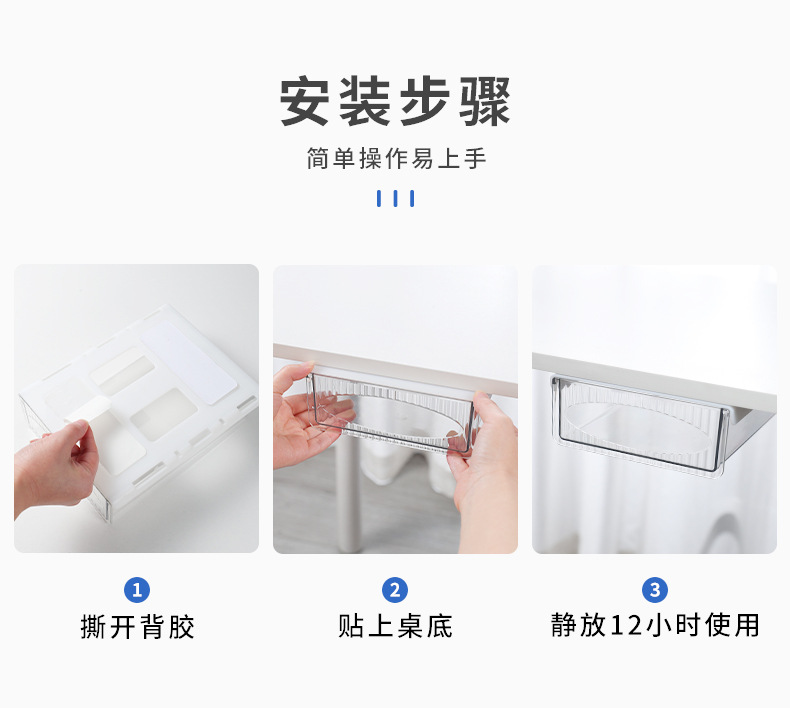 安装步骤

简单操作易上手

1
撕开背胶

2
贴上桌底

3
静放12小时使用