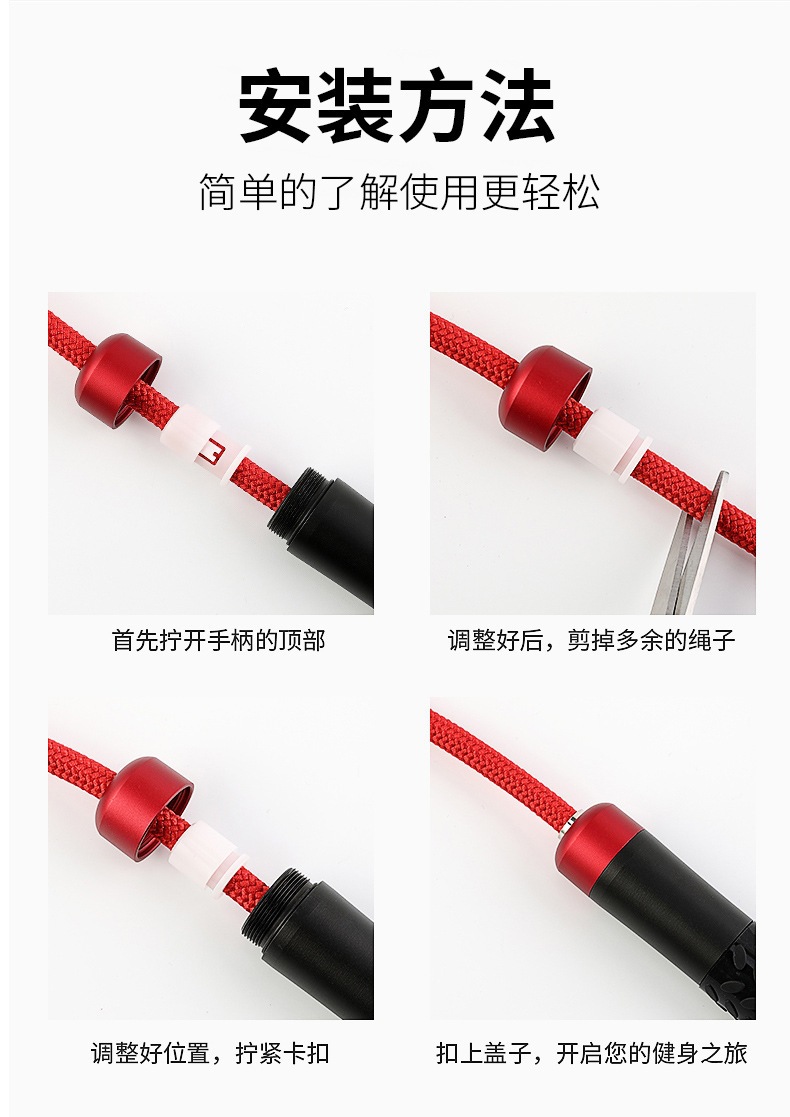 安装方法

简单的了解使用更轻松

首先拧开手柄的顶部

调整好后，剪掉多余的绳子

调整好位置，拧紧卡扣

扣上盖子，开启您的健身之旅