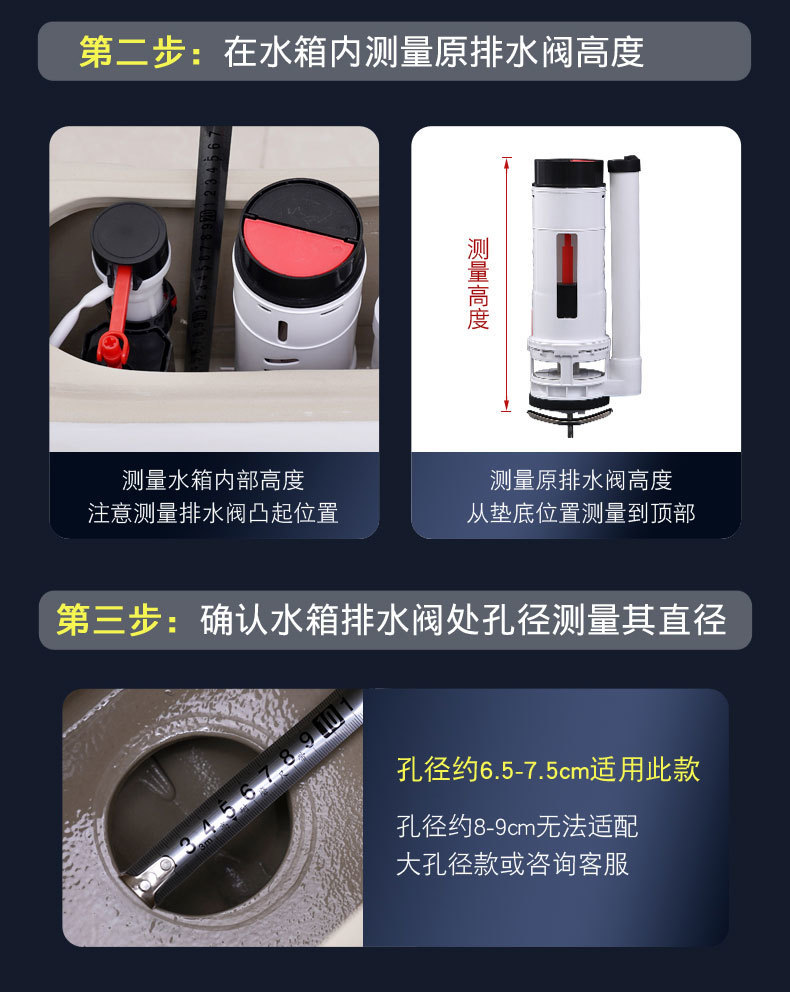 第二步：在水箱内测量原排水阀高度

测量高度

测量水箱内部高度
注意测量排水阀凸起位置

测量原排水阀高度
从垫底位置测量到顶部

第三步：确认水箱排水阀处孔径测量其直径

3 4 5 6 7 8 9 10

孔径约6.5-7.5cm适用此款

孔径约8-9cm无法适配
大孔径款或咨询客服