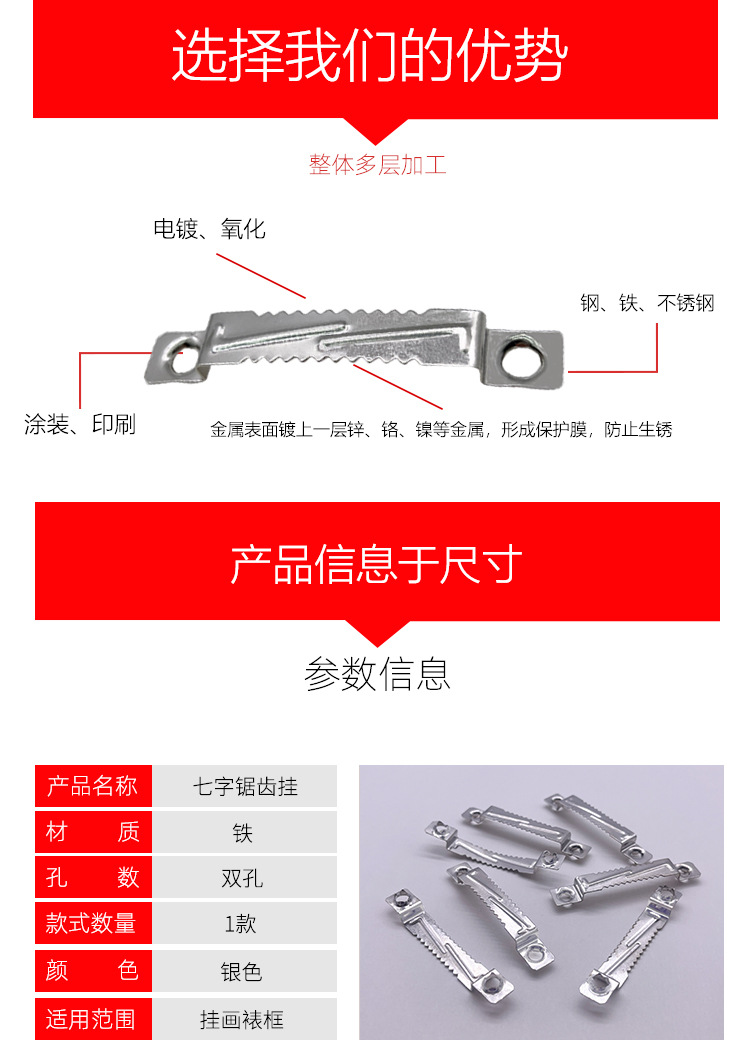 选择我们的优势

整体多层加工

电镀、氧化

钢、铁、不锈钢

涂装、印刷

金属表面镀上一层锌、铬、镍等金属，形成保护膜，防止生锈

产品信息于尺寸

参数信息

| 产品名称 | 七字锯齿挂 |
|---|---|
| 材　　质 | 铁 |
| 孔　　数 | 双孔 |
| 款式数量 | 1款 |
| 颜　　色 | 银色 |
| 适用范围 | 挂画裱框 |