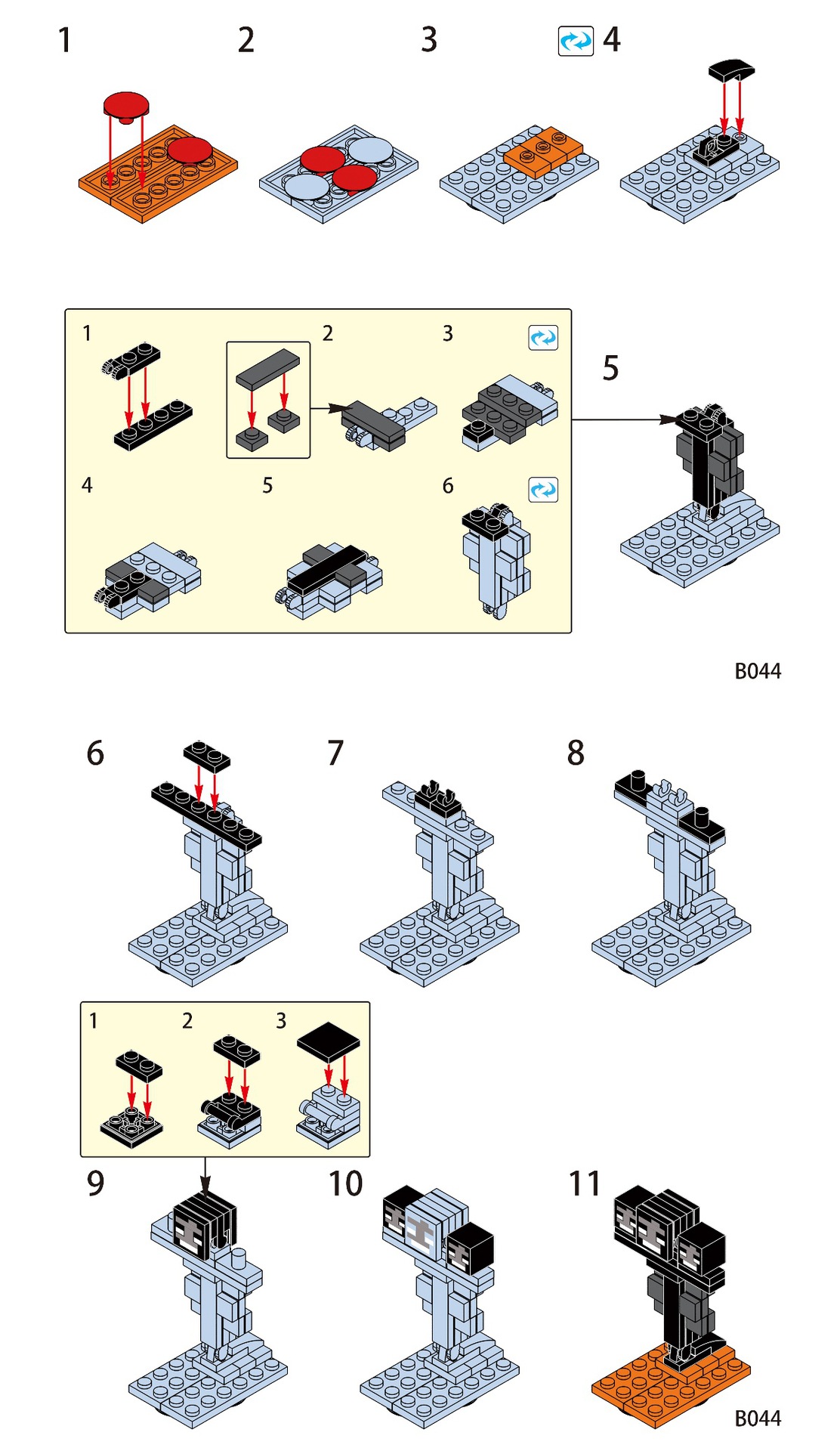 1 2 3 4

1 2 3

4 5 6

5

B044

6 7 8

1 2 3

9 10 11

B044