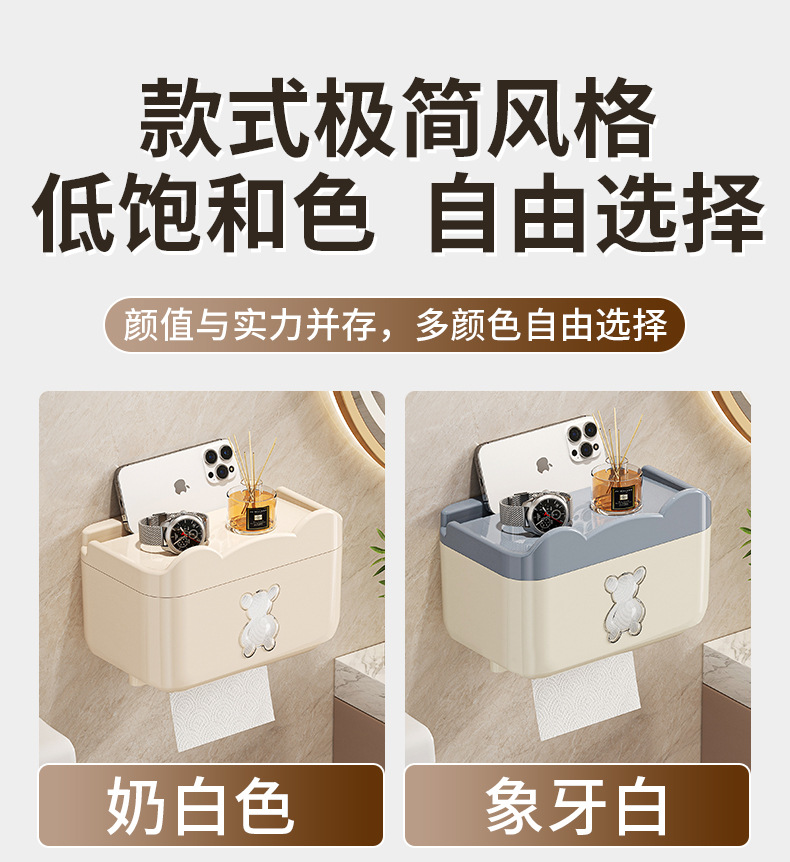 款式极简风格
低饱和色 自由选择

颜值与实力并存，多颜色自由选择

奶白色

象牙白