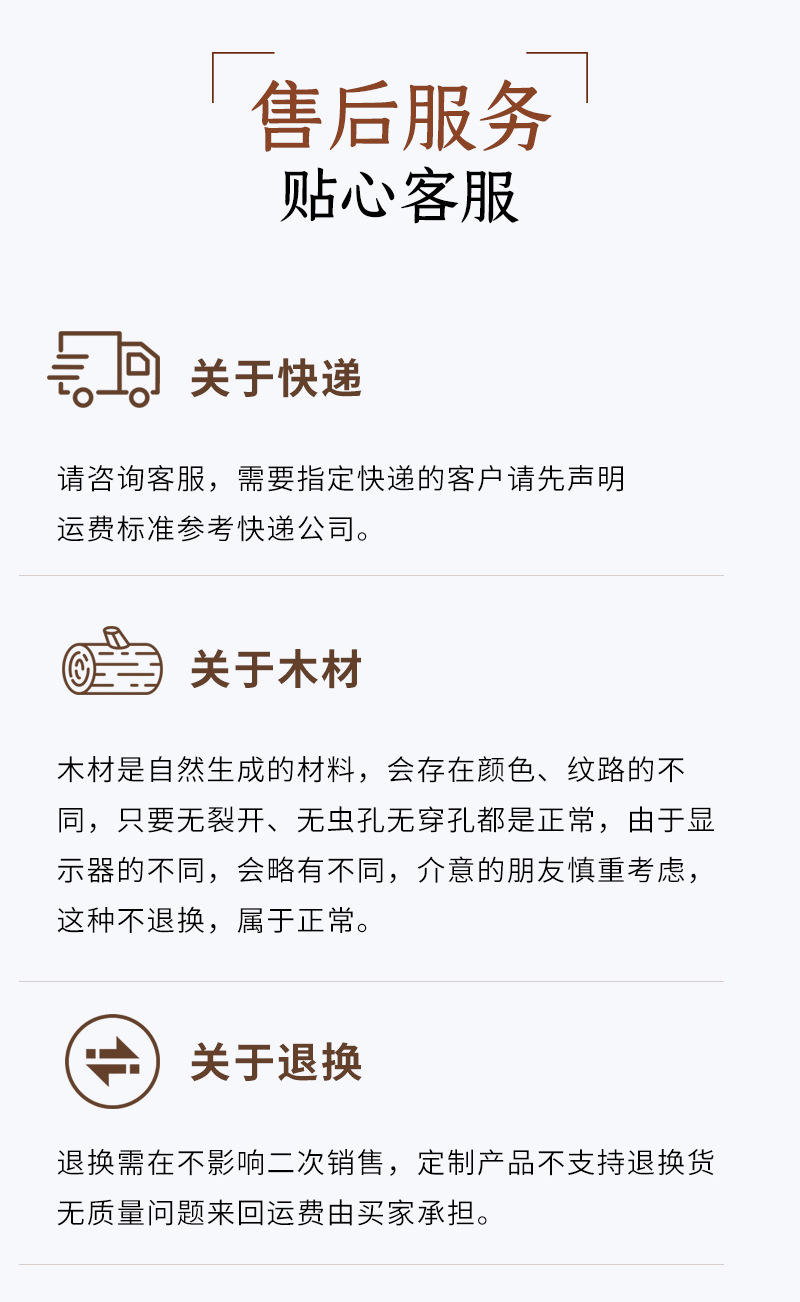 售后服务
贴心客服

关于快递

请咨询客服，需要指定快递的客户请先声明
运费标准参考快递公司。

关于木材

木材是自然生成的材料，会存在颜色、纹路的不同，只要无裂开、无虫孔无穿孔都是正常，由于显示器的不同，会略有不同，介意的朋友慎重考虑，这种不退换，属于正常。

关于退换

退换需在不影响二次销售，定制产品不支持退换货
无质量问题来回运费由买家承担。